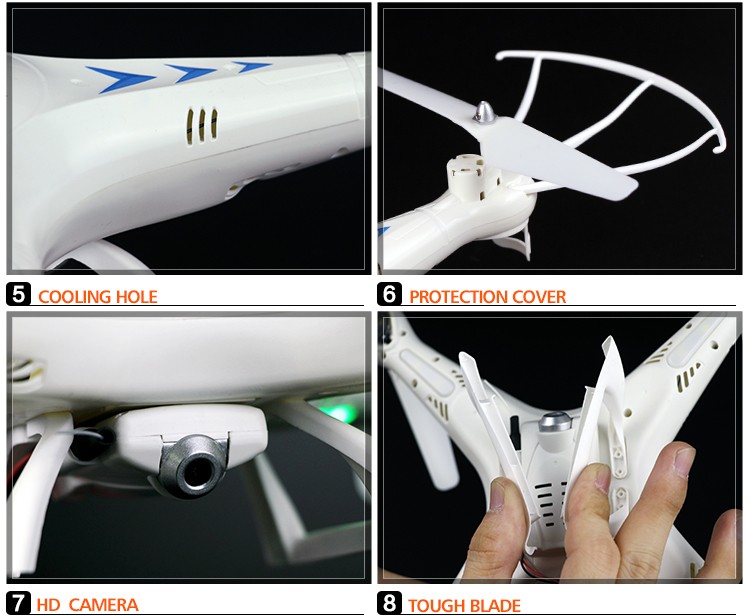 5 COOLING HOLE

6 PROTECTION COVER

7 HD CAMERA

8 TOUGH BLADE