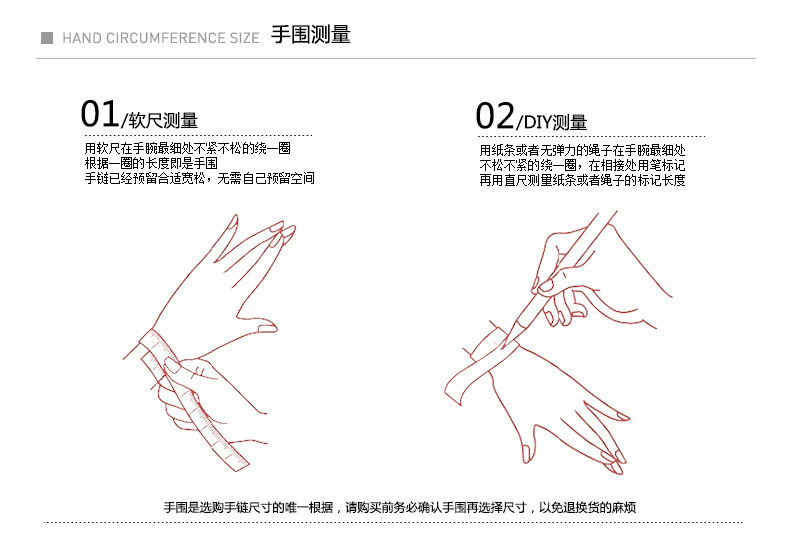 HAND CIRCUMFERENCE SIZE 手围测量

01/软尺测量

用软尺在手腕最细处不紧不松的绕一圈
根据一圈的长度即是手围
手链已经预留合适宽松，无需自己预留空间

02/DIY测量

用纸条或者无弹力的绳子在手腕最细处
不松不紧的绕一圈，在相接处用笔标记
再用直尺测量纸条或者绳子的标记长度

手围是选购手链尺寸的唯一根据，请购买前务必确认手围再选择尺寸，以免退换货的麻烦