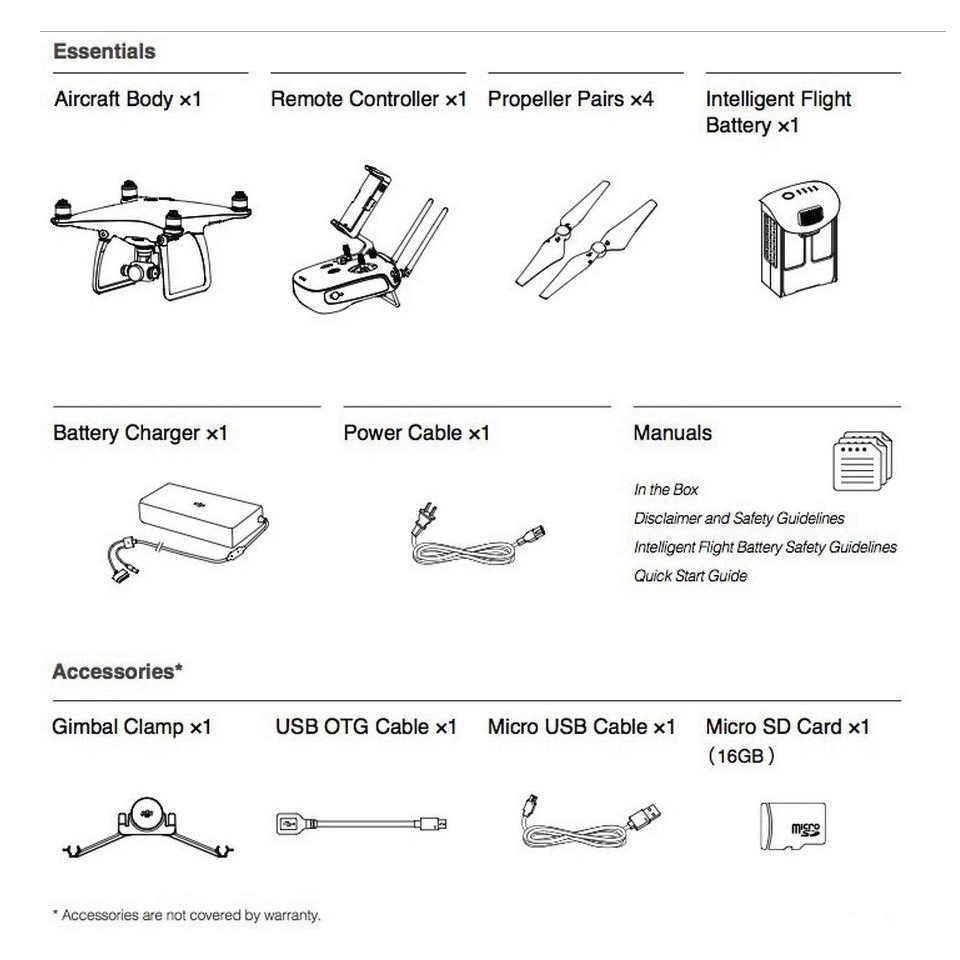 Essentials

Aircraft Body ×1

Remote Controller ×1

Propeller Pairs ×4

Intelligent Flight Battery ×1

Battery Charger ×1

Power Cable ×1

Manuals

In the Box

Disclaimer and Safety Guidelines

Intelligent Flight Battery Safety Guidelines

Quick Start Guide

Accessories*

Gimbal Clamp ×1

USB OTG Cable ×1

Micro USB Cable ×1

Micro SD Card ×1 （16GB）

micro SD

* Accessories are not covered by warranty.