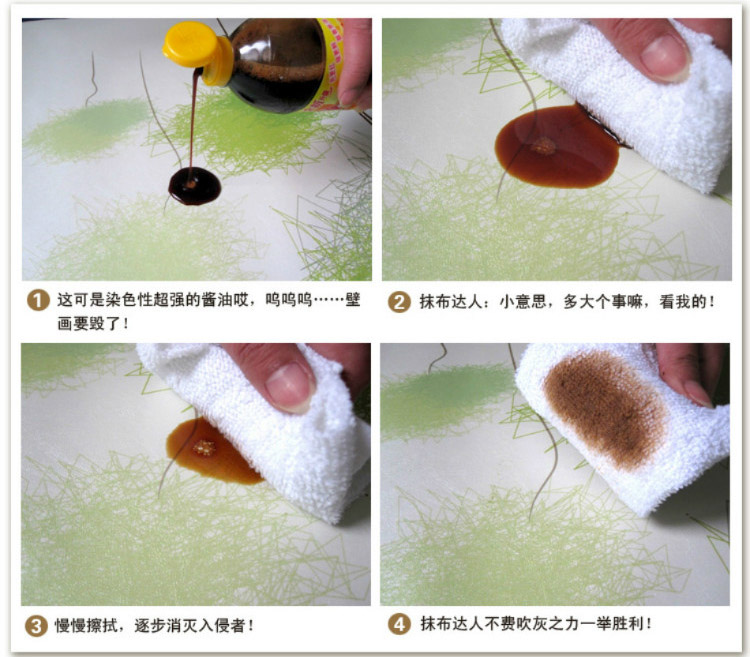 1 这可是染色性超强的酱油哎，呜呜呜……壁画要毁了！

2 抹布达人：小意思，多大个事嘛，看我的！

3 慢慢擦拭，逐步消灭入侵者！

4 抹布达人不费吹灰之力一举胜利！