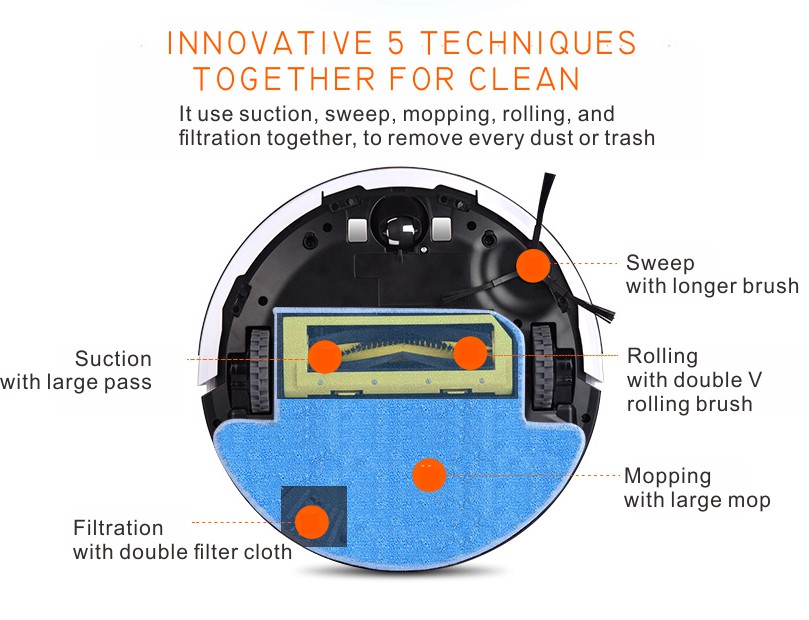 INNOVATIVE 5 TECHNIQUES TOGETHER FOR CLEAN

It use suction, sweep, mopping, rolling, and filtration together, to remove every dust or trash

Sweep
with longer brush

Suction
with large pass

Rolling
with double V
rolling brush

Mopping
with large mop

Filtration
with double filter cloth