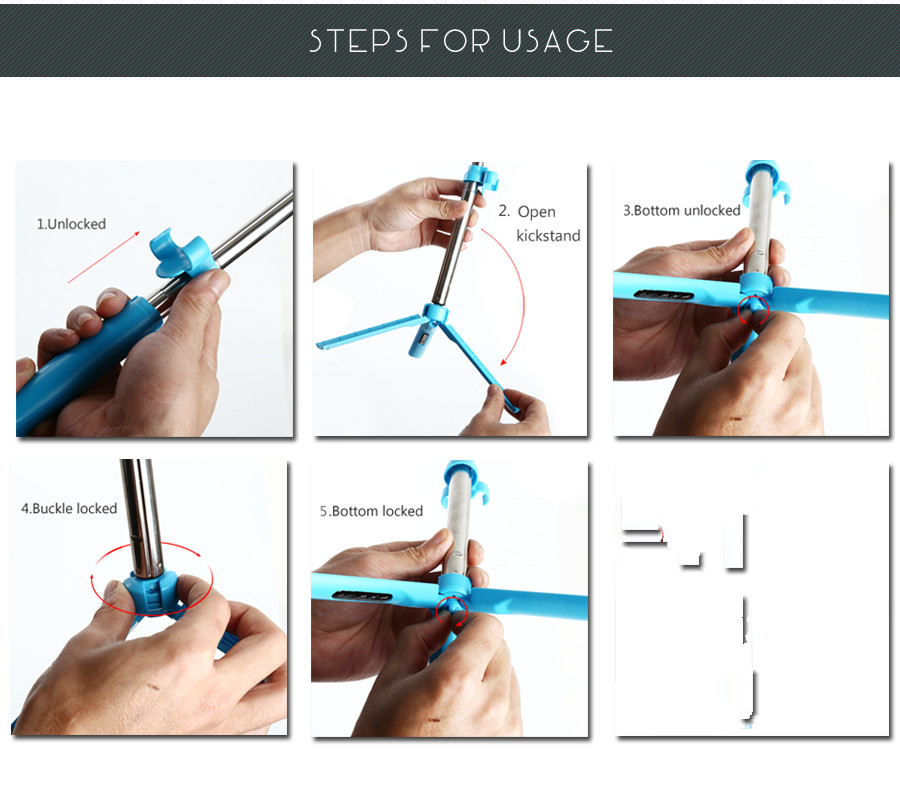 STEPS FOR USAGE

1.Unlocked

2. Open kickstand

3.Bottom unlocked

4.Buckle locked

5.Bottom locked