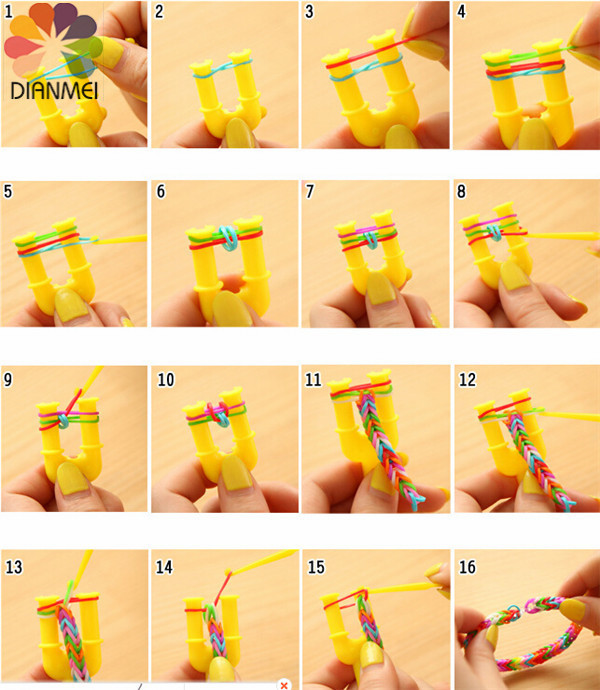 1 DIANMEI

2

3

4

5

6

7

8

9

10

11

12

13

14

15

16