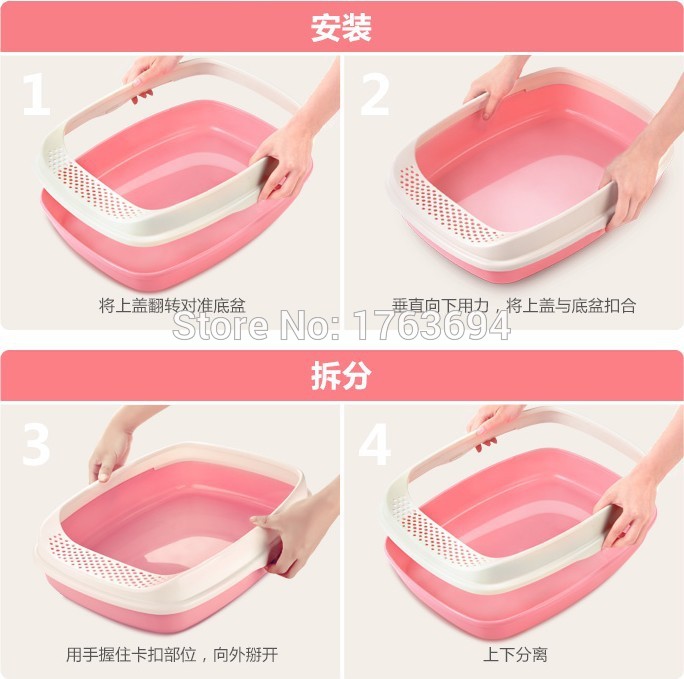 安装

1

将上盖翻转对准底盆

2

垂直向下用力，将上盖与底盆扣合

Store No: 1763694

拆分

3

用手握住卡扣部位，向外掰开

4

上下分离