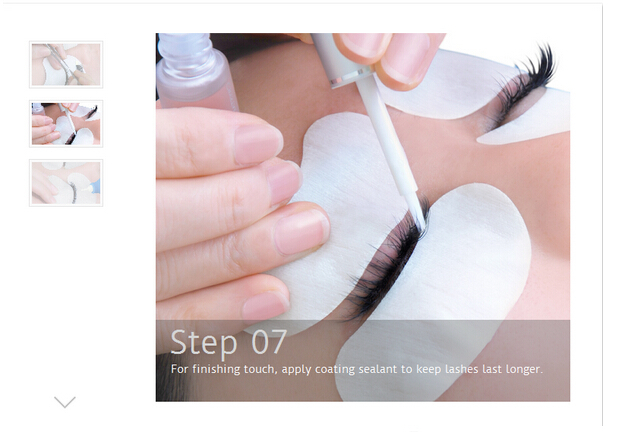 Step 07
For finishing touch, apply coating sealant to keep lashes last longer.