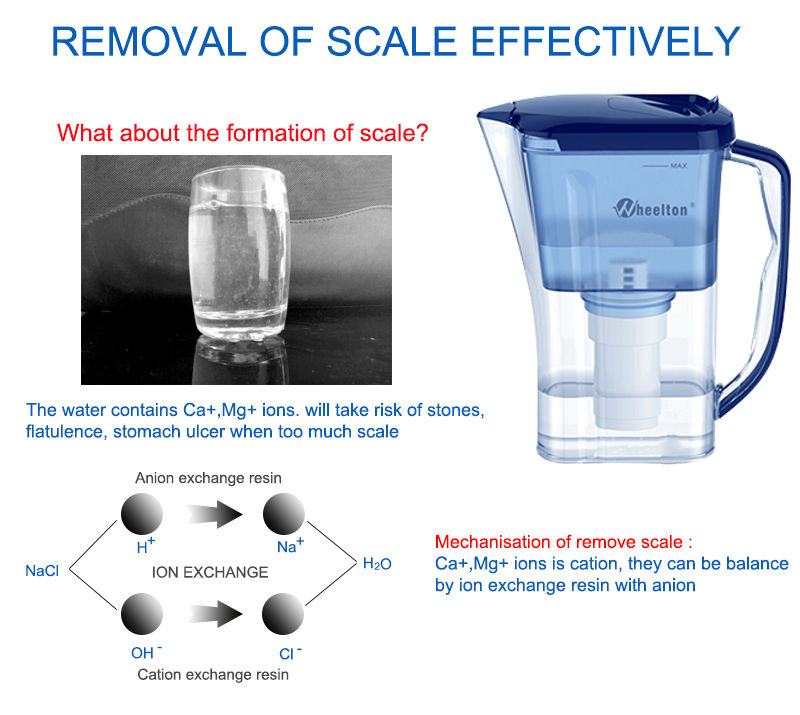 REMOVAL OF SCALE EFFECTIVELY

What about the formation of scale?

MAX

Wheelton®

The water contains Ca+,Mg+ ions. will take risk of stones, flatulence, stomach ulcer when too much scale

Anion exchange resin

$H^+$

$Na^+$

NaCl

ION EXCHANGE

$H_2O$

$OH^-$

$Cl^-$

Cation exchange resin

Mechanisation of remove scale :
Ca+,Mg+ ions is cation, they can be balance by ion exchange resin with anion