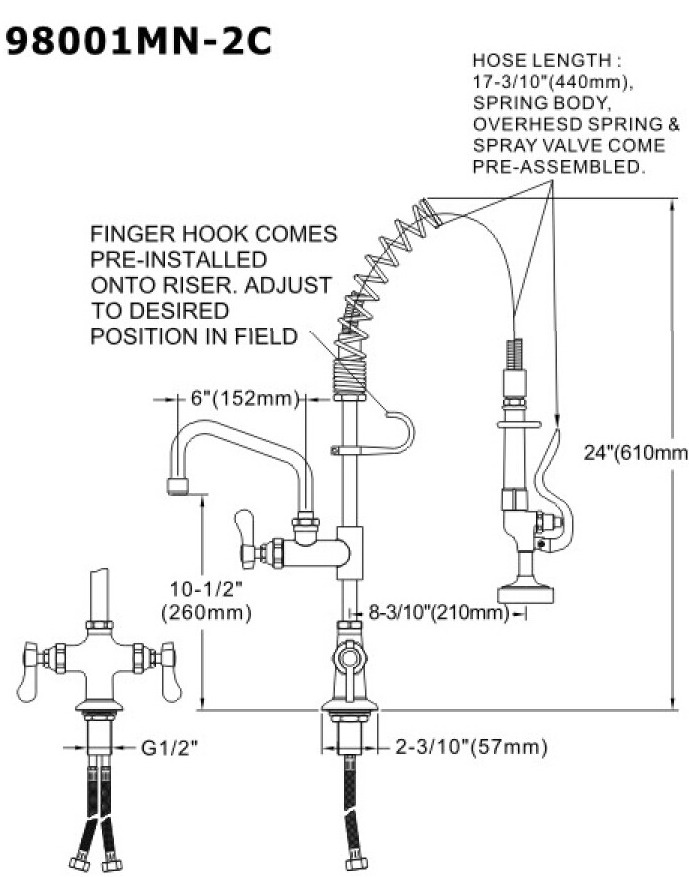 98001MN-2C

HOSE LENGTH : 17-3/10"(440mm), SPRING BODY, OVERHESD SPRING & SPRAY VALVE COME PRE-ASSEMBLED.

FINGER HOOK COMES PRE-INSTALLED ONTO RISER. ADJUST TO DESIRED POSITION IN FIELD

6"(152mm)

24"(610mm

10-1/2" (260mm)

8-3/10"(210mm)

G1/2"

2-3/10"(57mm)