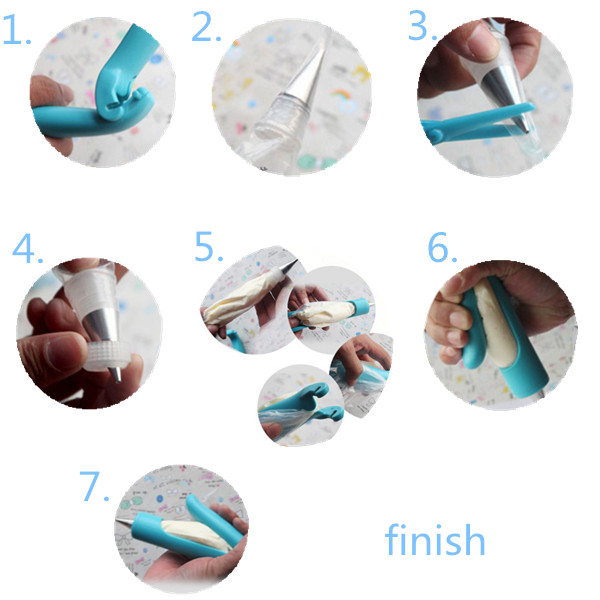 1.

2.

3.

4.

5.

6.

7.

finish