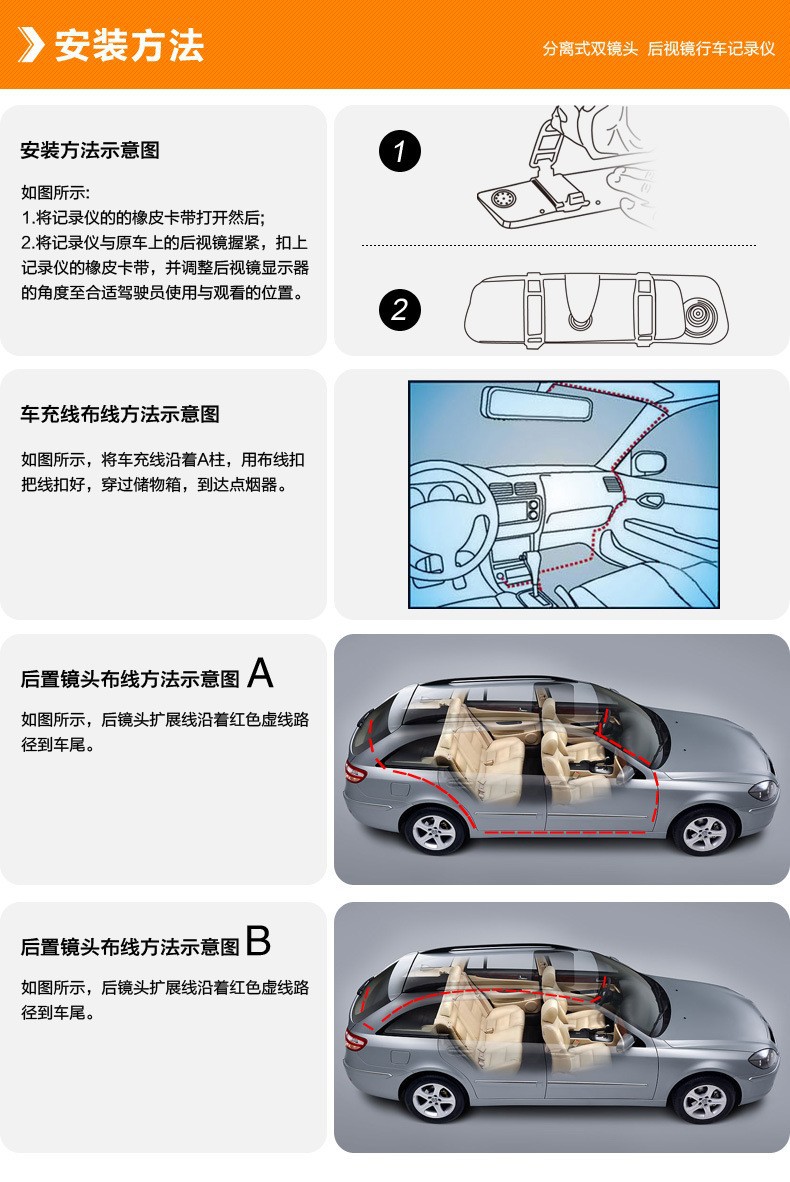 安装方法

分离式双镜头 后视镜行车记录仪

安装方法示意图

如图所示:
1.将记录仪的的橡皮卡带打开然后;
2.将记录仪与原车上的后视镜握紧，扣上记录仪的橡皮卡带，并调整后视镜显示器的角度至合适驾驶员使用与观看的位置。

1

2

车充线布线方法示意图

如图所示，将车充线沿着A柱，用布线扣把线扣好，穿过储物箱，到达点烟器。

后置镜头布线方法示意图 A

如图所示，后镜头扩展线沿着红色虚线路径到车尾。

后置镜头布线方法示意图 B

如图所示，后镜头扩展线沿着红色虚线路径到车尾。