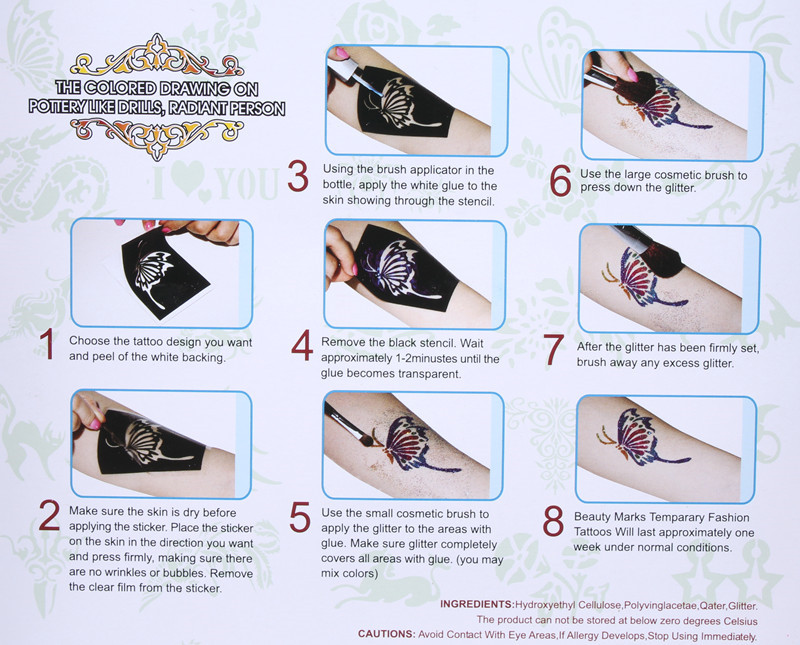 THE COLORED DRAWING ON POTTERY LIKE DRILLS, RADIANT PERSON

I ♥ YOU

1 Choose the tattoo design you want and peel of the white backing.

2 Make sure the skin is dry before applying the sticker. Place the sticker on the skin in the direction you want and press firmly, making sure there are no wrinkles or bubbles. Remove the clear film from the sticker.

3 Using the brush applicator in the bottle, apply the white glue to the skin showing through the stencil.

4 Remove the black stencil. Wait approximately 1-2minustes until the glue becomes transparent.

5 Use the small cosmetic brush to apply the glitter to the areas with glue. Make sure glitter completely covers all areas with glue. (you may mix colors)

6 Use the large cosmetic brush to press down the glitter.

7 After the glitter has been firmly set, brush away any excess glitter.

8 Beauty Marks Temparary Fashion Tattoos Will last approximately one week under normal conditions.

INGREDIENTS:Hydroxyethyl Cellulose,Polyvinglacetae,Qater,Glitter.
The product can not be stored at below zero degrees Celsius
CAUTIONS: Avoid Contact With Eye Areas,If Allergy Develops,Stop Using Immediately.