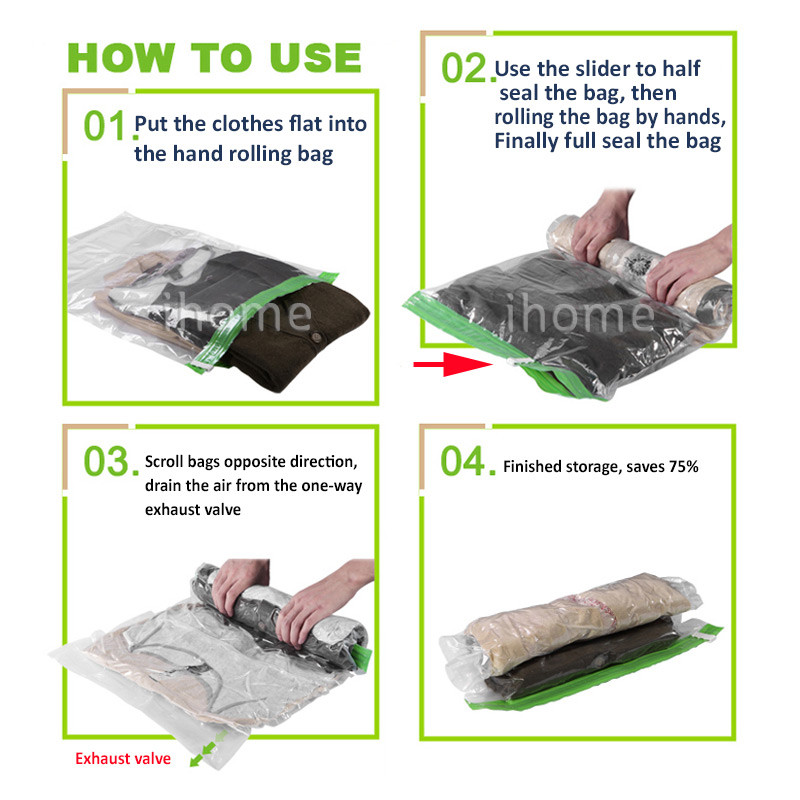 HOW TO USE

01. Put the clothes flat into the hand rolling bag

ihome

02. Use the slider to half seal the bag, then rolling the bag by hands, Finally full seal the bag

ihome

03. Scroll bags opposite direction, drain the air from the one-way exhaust valve

Exhaust valve

04. Finished storage, saves 75%