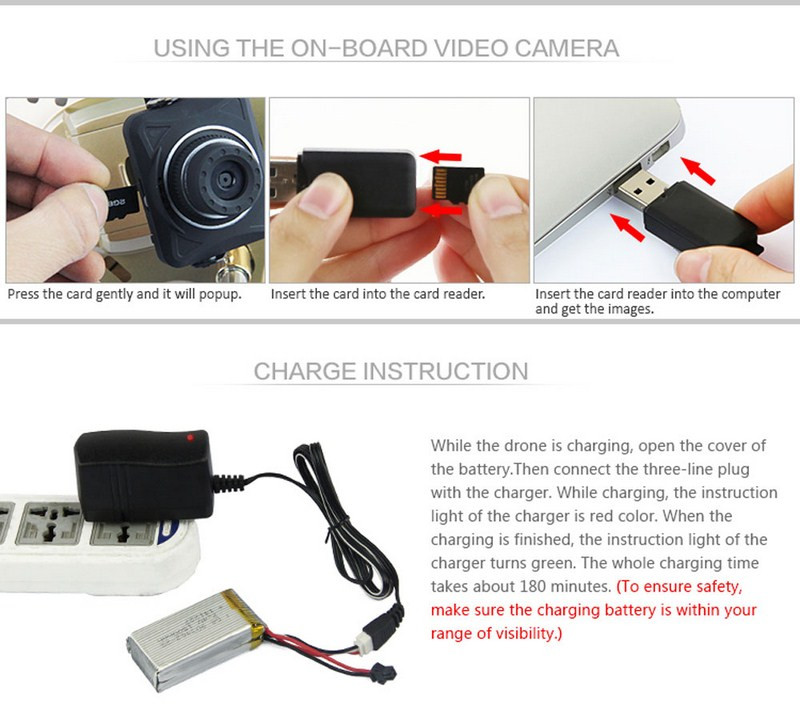 USING THE ON-BOARD VIDEO CAMERA

2GB

Press the card gently and it will popup.

Insert the card into the card reader.

Insert the card reader into the computer and get the images.

CHARGE INSTRUCTION

While the drone is charging, open the cover of the battery.Then connect the three-line plug with the charger. While charging, the instruction light of the charger is red color. When the charging is finished, the instruction light of the charger turns green. The whole charging time takes about 180 minutes. (To ensure safety, make sure the charging battery is within your range of visibility.)