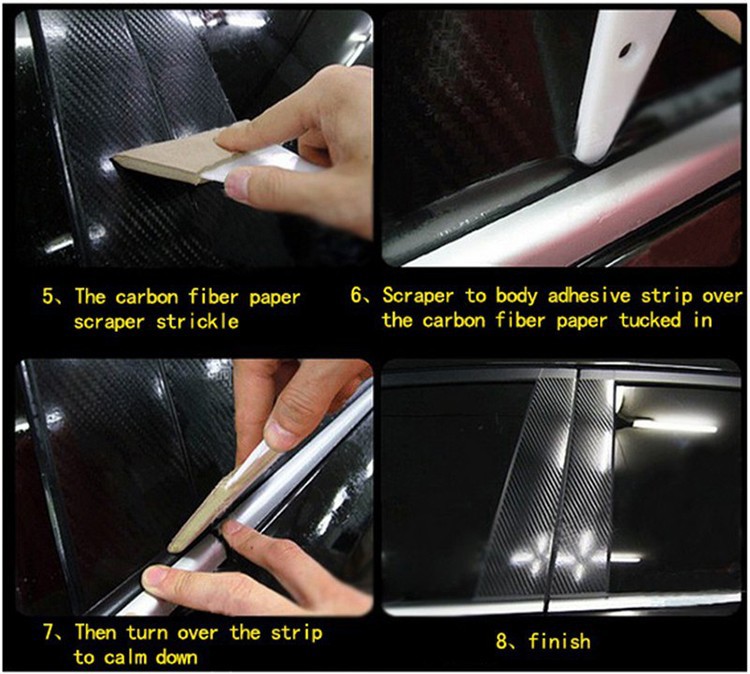 5、The carbon fiber paper scraper strickle

6、Scraper to body adhesive strip over the carbon fiber paper tucked in

7、Then turn over the strip to calm down

8、finish