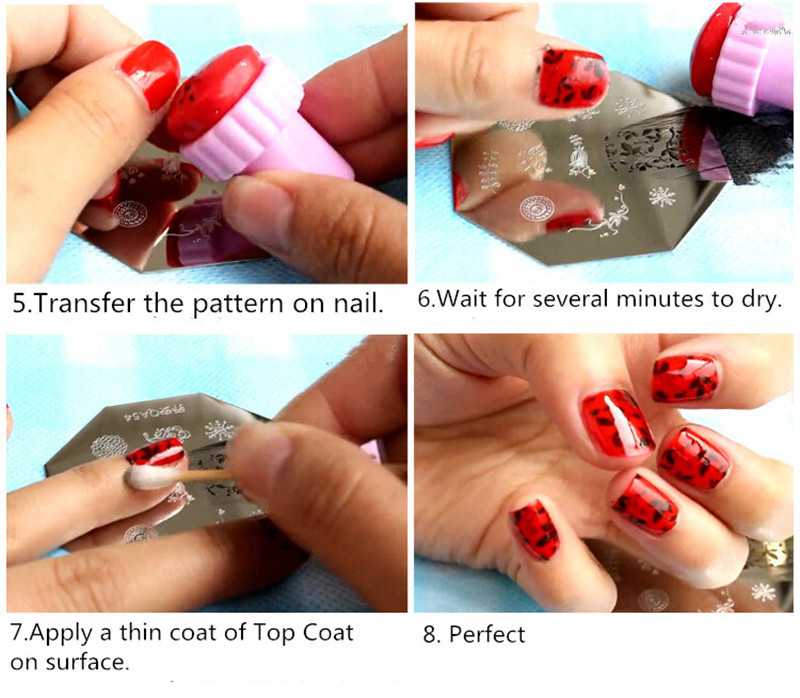 5.Transfer the pattern on nail.

6.Wait for several minutes to dry.

7.Apply a thin coat of Top Coat on surface.

8. Perfect