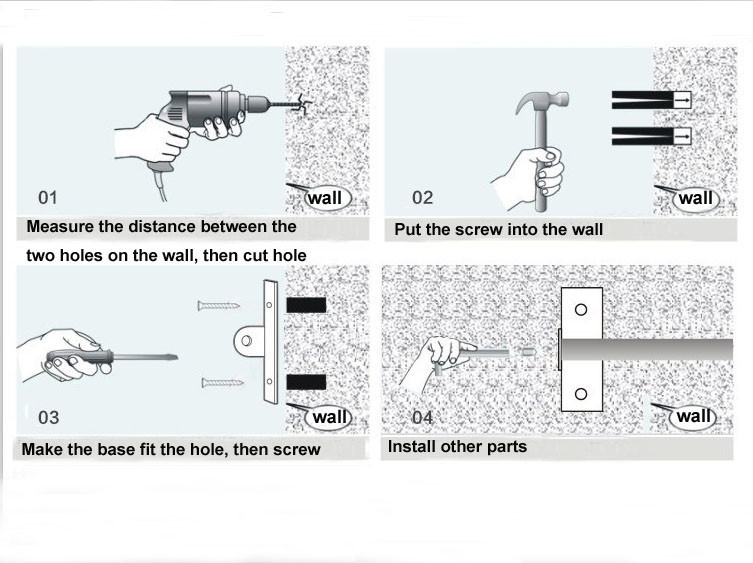 01

wall

Measure the distance between the two holes on the wall, then cut hole

02

wall

Put the screw into the wall

03

wall

Make the base fit the hole, then screw

04

wall

Install other parts