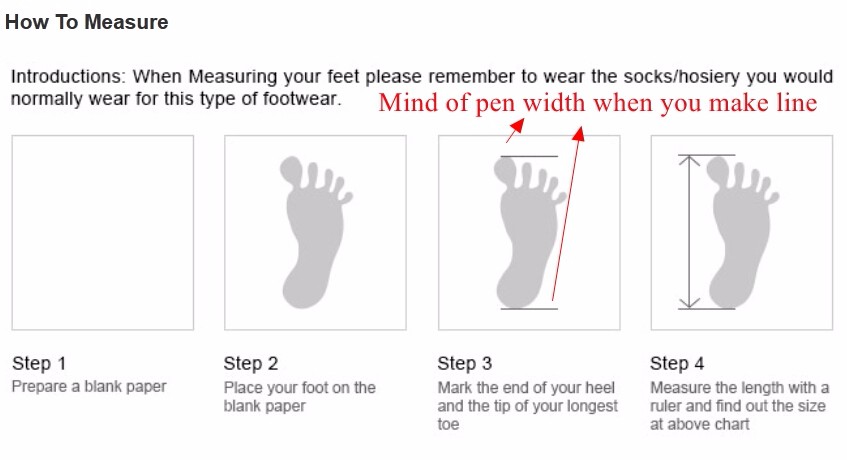 How To Measure

Introductions: When Measuring your feet please remember to wear the socks/hosiery you would normally wear for this type of footwear.

Mind of pen width when you make line

Step 1
Prepare a blank paper

Step 2
Place your foot on the blank paper

Step 3
Mark the end of your heel and the tip of your longest toe

Step 4
Measure the length with a ruler and find out the size at above chart