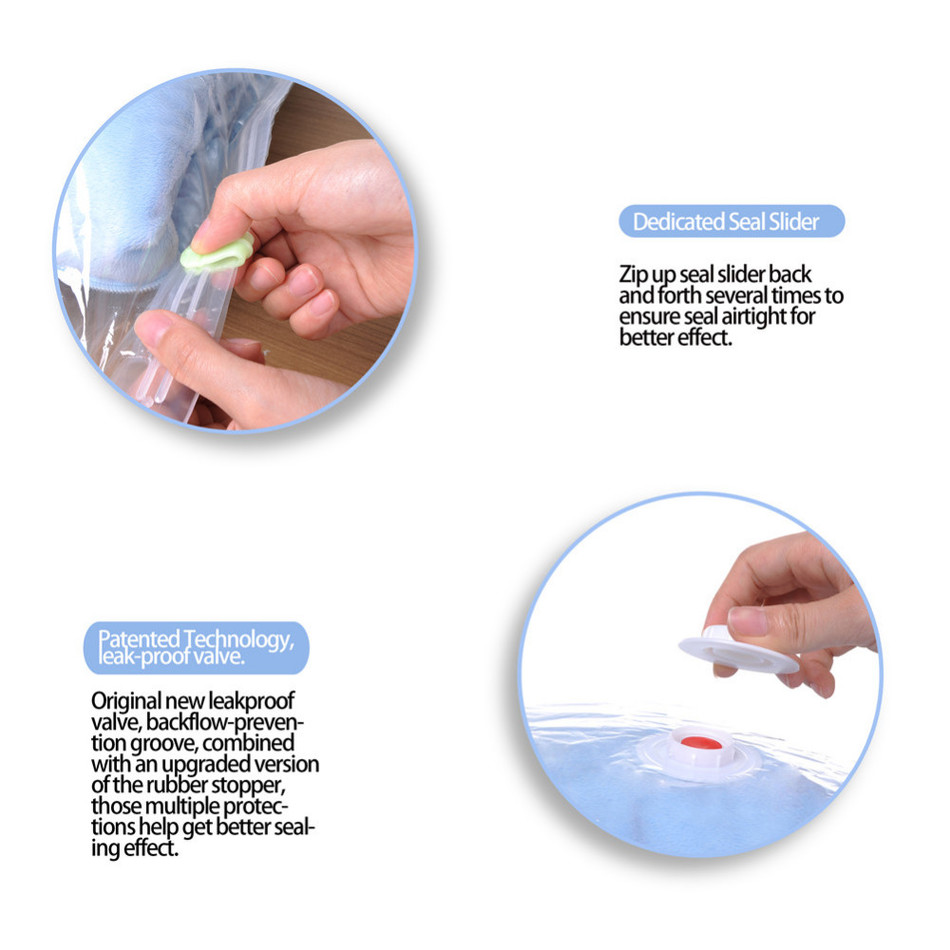 Dedicated Seal Slider

Zip up seal slider back and forth several times to ensure seal airtight for better effect.

Patented Technology, leak-proof valve.

Original new leakproof valve, backflow-prevention groove, combined with an upgraded version of the rubber stopper, those multiple protections help get better sealing effect.