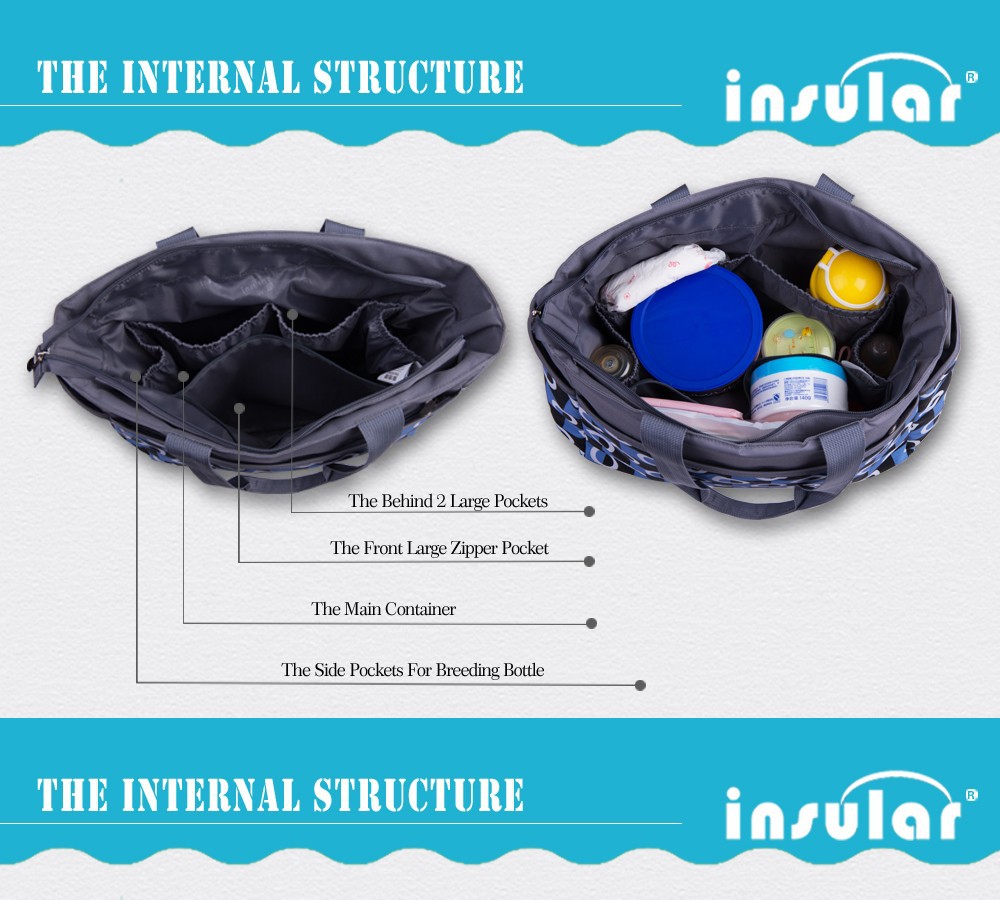 THE INTERNAL STRUCTURE

insular®

The Behind 2 Large Pockets

The Front Large Zipper Pocket

The Main Container

The Side Pockets For Breeding Bottle

THE INTERNAL STRUCTURE

insular®