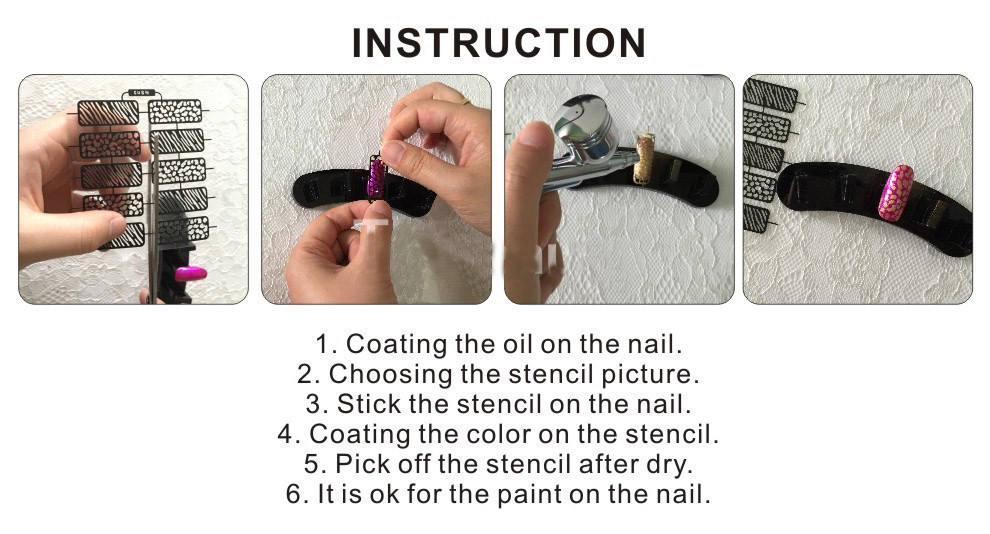 INSTRUCTION

1. Coating the oil on the nail.
2. Choosing the stencil picture.
3. Stick the stencil on the nail.
4. Coating the color on the stencil.
5. Pick off the stencil after dry.
6. It is ok for the paint on the nail.