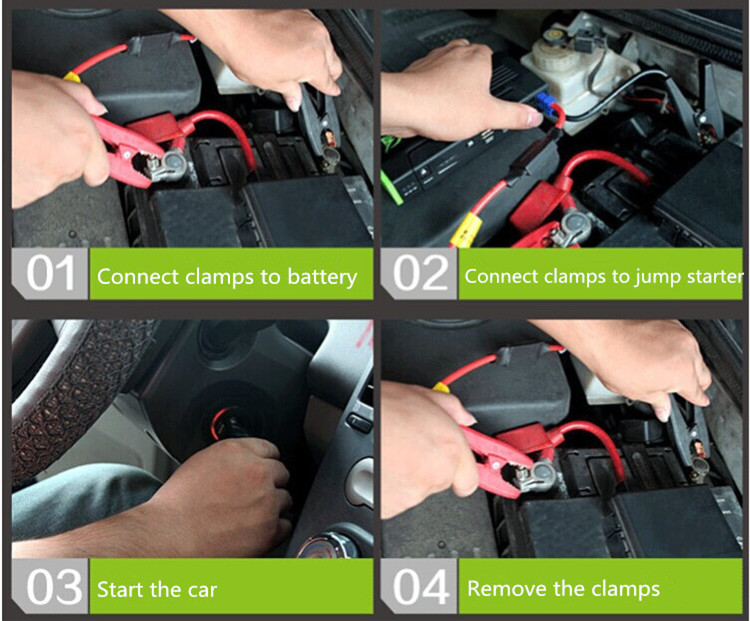 01 Connect clamps to battery

02 Connect clamps to jump starter

03 Start the car

04 Remove the clamps