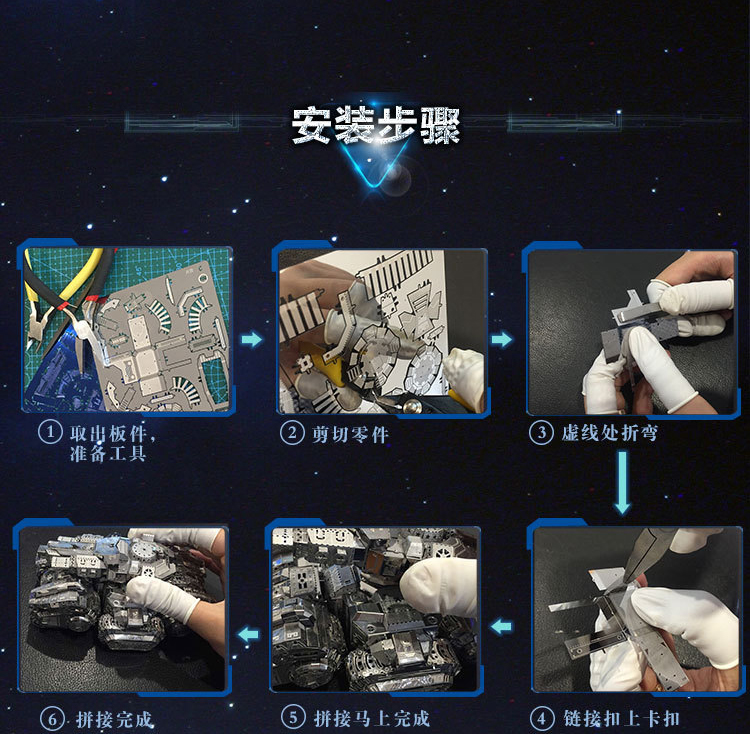 安装步骤

① 取出板件，准备工具

② 剪切零件

③ 虚线处折弯

④ 链接扣上卡扣

⑤ 拼接马上完成

⑥ 拼接完成