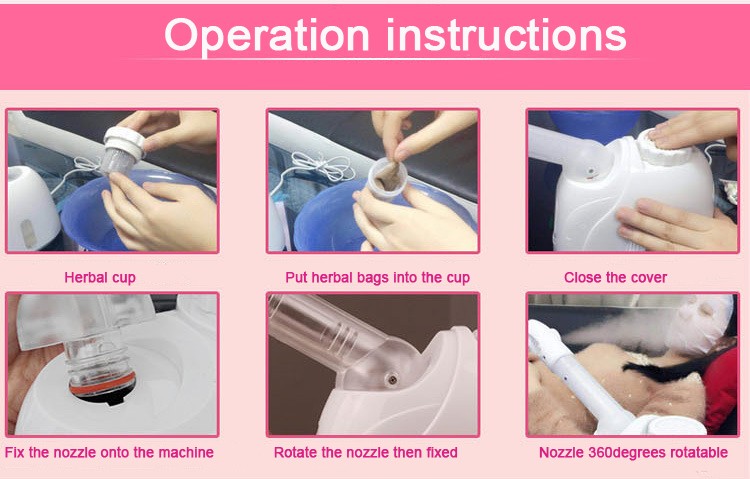 Operation instructions

Herbal cup

Put herbal bags into the cup

Close the cover

Fix the nozzle onto the machine

Rotate the nozzle then fixed

Nozzle 360degrees rotatable