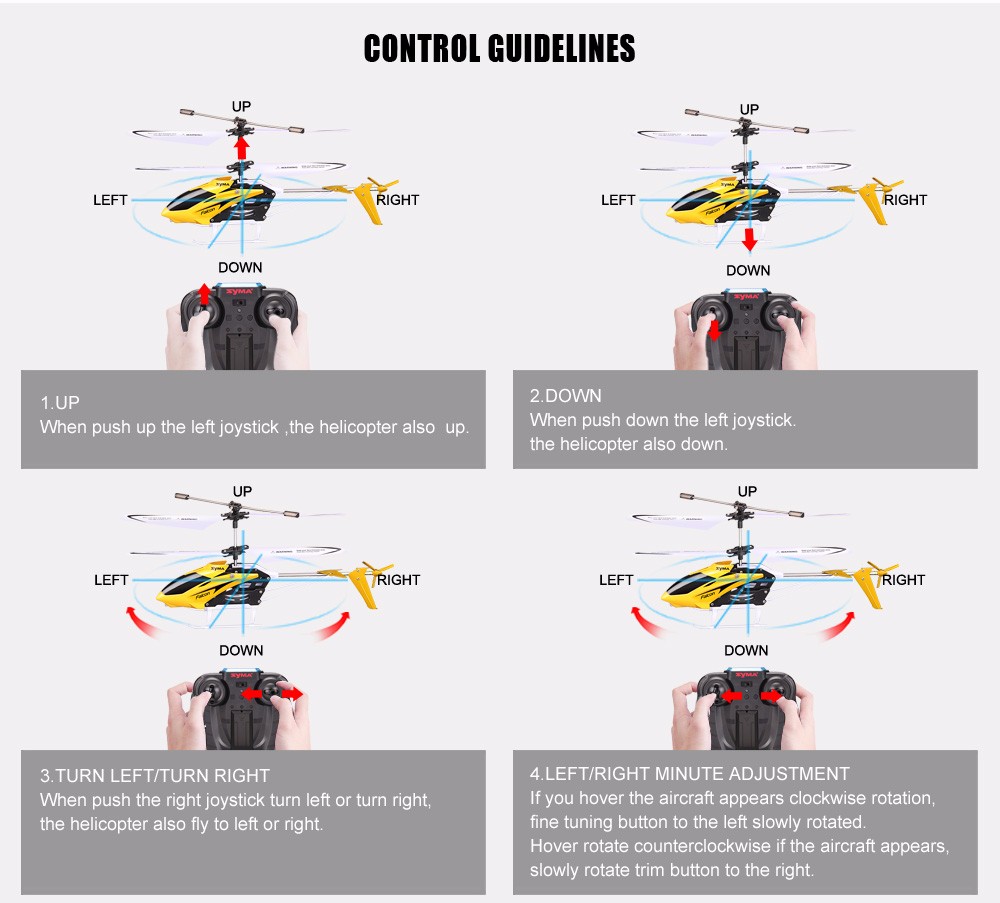 CONTROL GUIDELINES

UP
LEFT
RIGHT
DOWN
SYMA

1.UP
When push up the left joystick ,the helicopter also up.

UP
LEFT
RIGHT
DOWN
SYMA

2.DOWN
When push down the left joystick.
the helicopter also down.

UP
LEFT
RIGHT
DOWN
SYMA

3.TURN LEFT/TURN RIGHT
When push the right joystick turn left or turn right,
the helicopter also fly to left or right.

UP
LEFT
RIGHT
DOWN
SYMA

4.LEFT/RIGHT MINUTE ADJUSTMENT
If you hover the aircraft appears clockwise rotation,
fine tuning button to the left slowly rotated.
Hover rotate counterclockwise if the aircraft appears,
slowly rotate trim button to the right.