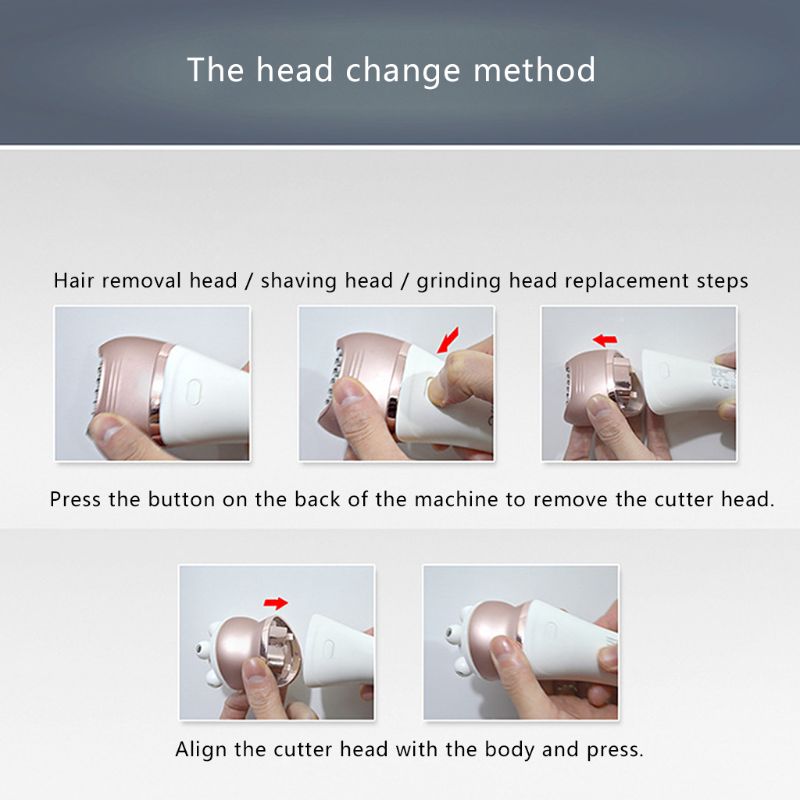 The head change method

Hair removal head / shaving head / grinding head replacement steps

Press the button on the back of the machine to remove the cutter head.

Align the cutter head with the body and press.