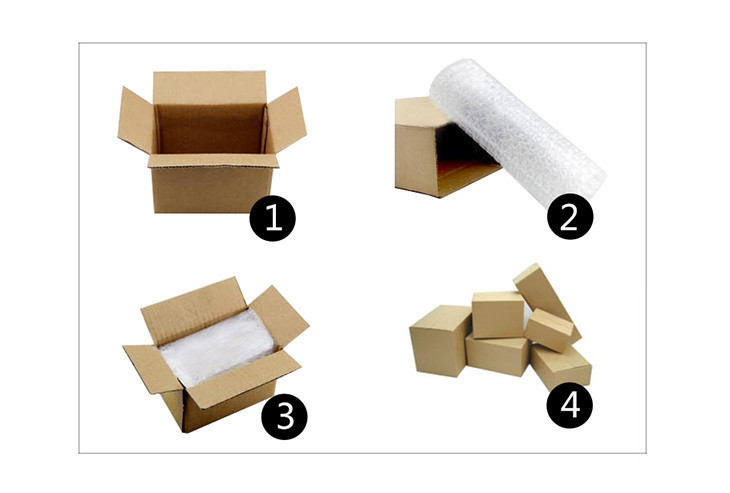 1

2

3

4