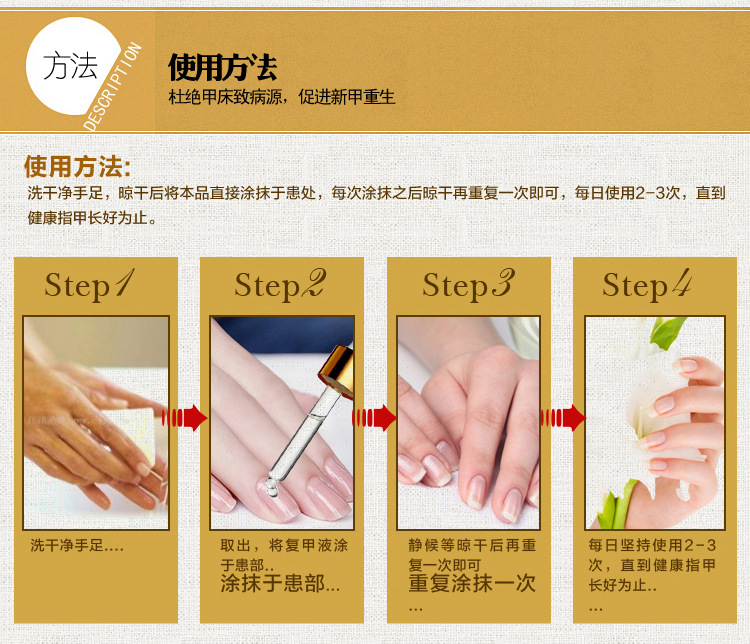 方法
DESCRIPTION
使用方法
杜绝甲床致病源，促进新甲重生

使用方法:
洗干净手足，晾干后将本品直接涂抹于患处，每次涂抹之后晾干再重复一次即可，每日使用2-3次，直到健康指甲长好为止。

Step1
洗干净手足....

Step2
取出，将复甲液涂于患部..
涂抹于患部...

Step3
静候等晾干后再重复一次即可
重复涂抹一次
...

Step4
每日坚持使用2-3次，直到健康指甲长好为止..
...