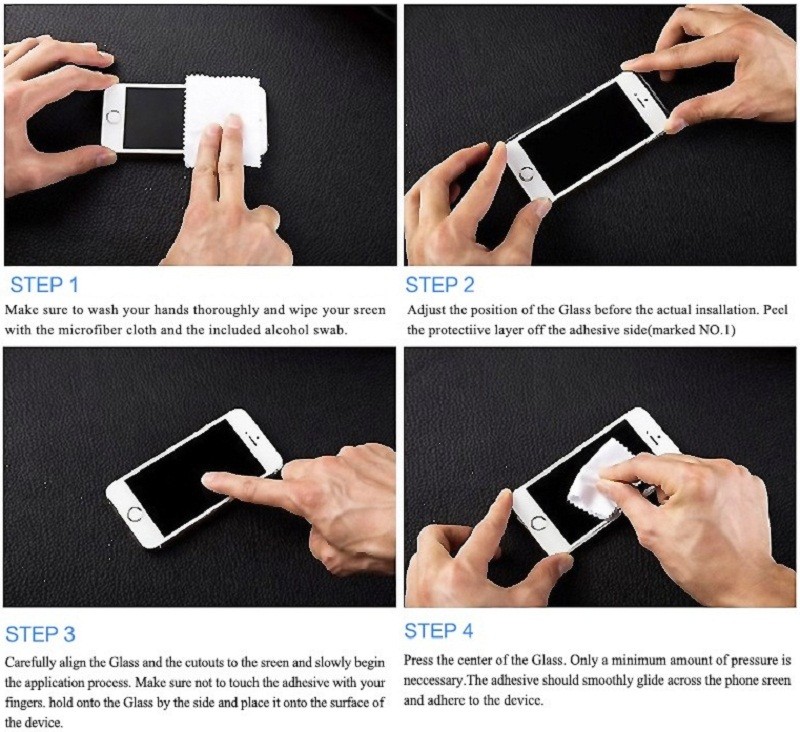 STEP 1

Make sure to wash your hands thoroughly and wipe your sreen with the microfiber cloth and the included alcohol swab.

STEP 2

Adjust the position of the Glass before the actual insallation. Peel the protectiive layer off the adhesive side(marked NO.1)

STEP 3

Carefully align the Glass and the cutouts to the sreen and slowly begin the application process. Make sure not to touch the adhesive with your fingers. hold onto the Glass by the side and place it onto the surface of the device.

STEP 4

Press the center of the Glass. Only a minimum amount of pressure is neccessary.The adhesive should smoothly glide across the phone sreen and adhere to the device.