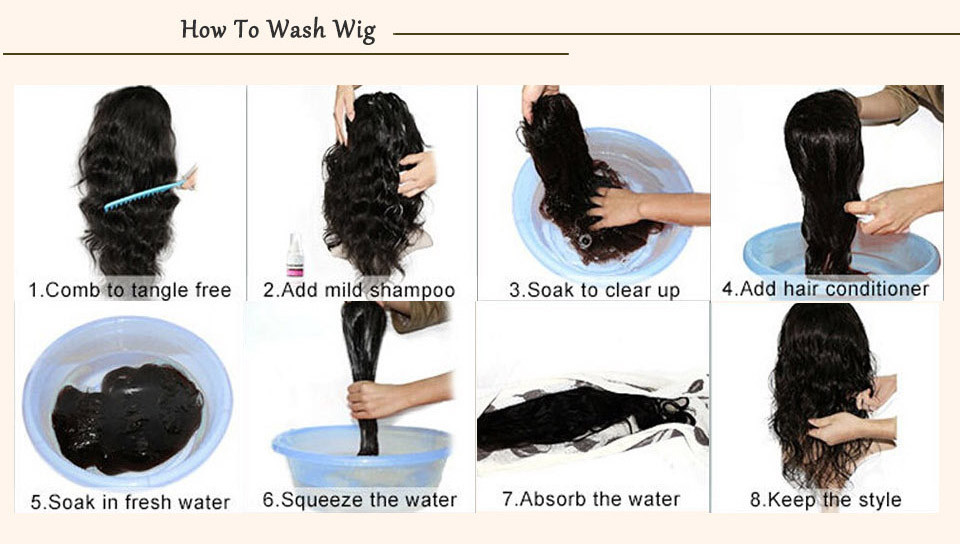 How To Wash Wig

1.Comb to tangle free

2.Add mild shampoo

3.Soak to clear up

4.Add hair conditioner

5.Soak in fresh water

6.Squeeze the water

7.Absorb the water

8.Keep the style