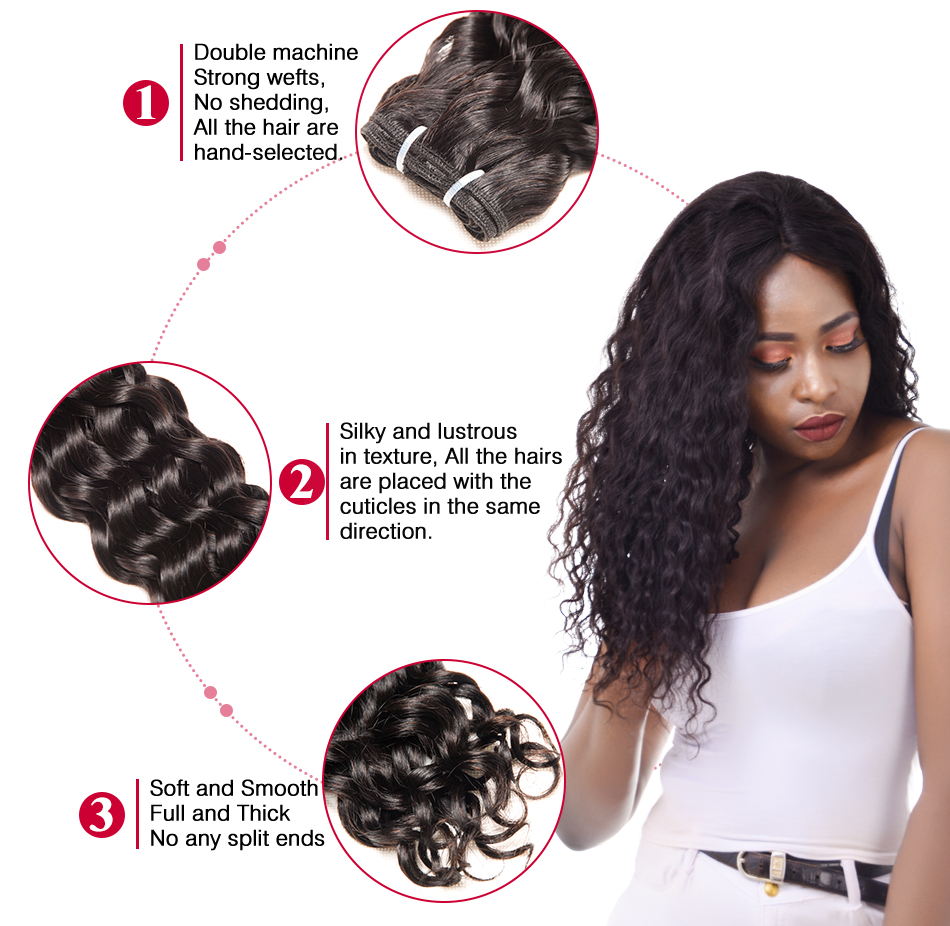 1

Double machine
Strong wefts,
No shedding,
All the hair are
hand-selected.

2

Silky and lustrous
in texture, All the hairs
are placed with the
cuticles in the same
direction.

3

Soft and Smooth
Full and Thick
No any split ends