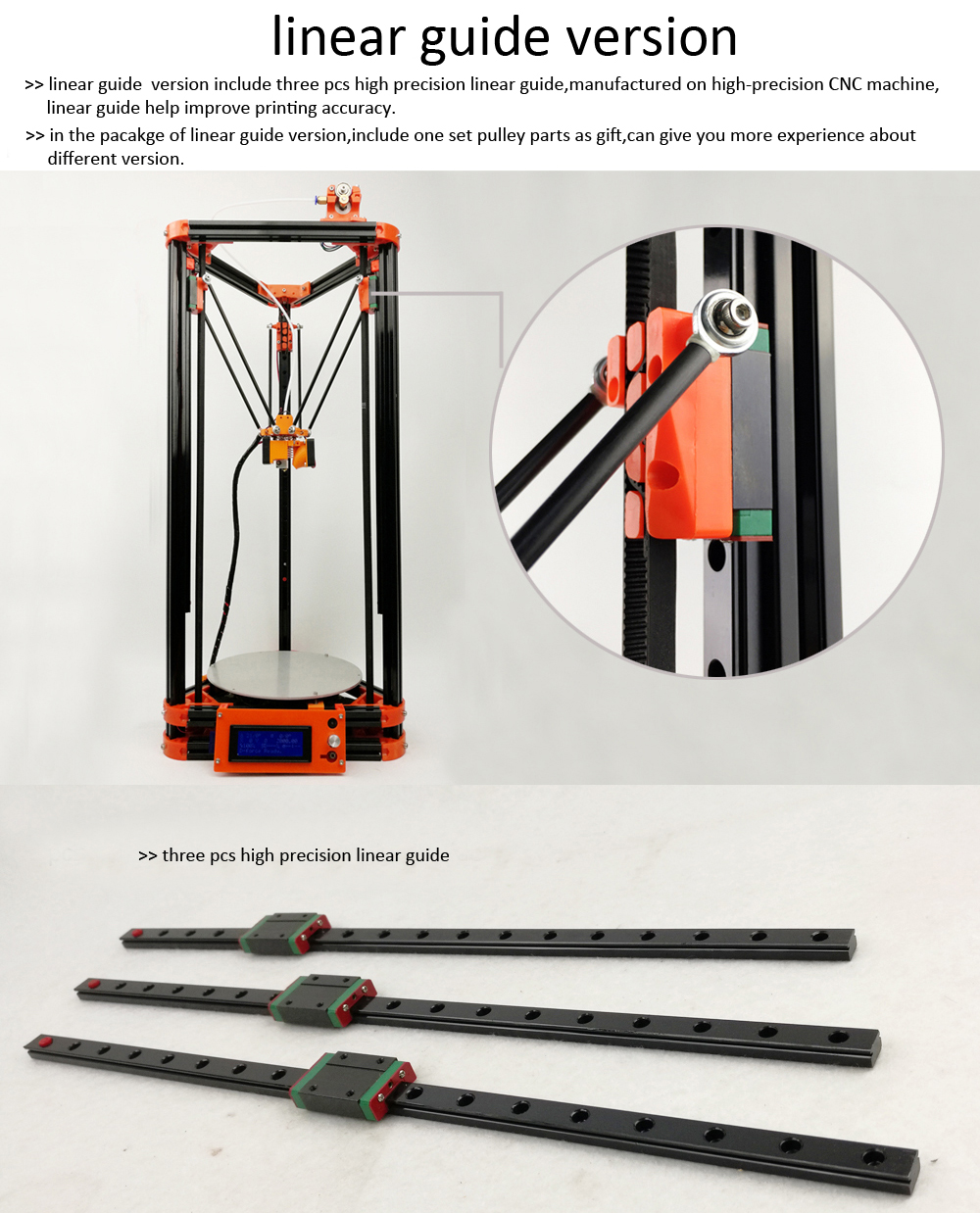 linear guide version

>> linear guide version include three pcs high precision linear guide,manufactured on high-precision CNC machine, linear guide help improve printing accuracy.

>> in the pacakge of linear guide version,include one set pulley parts as gift,can give you more experience about different version.

>> three pcs high precision linear guide