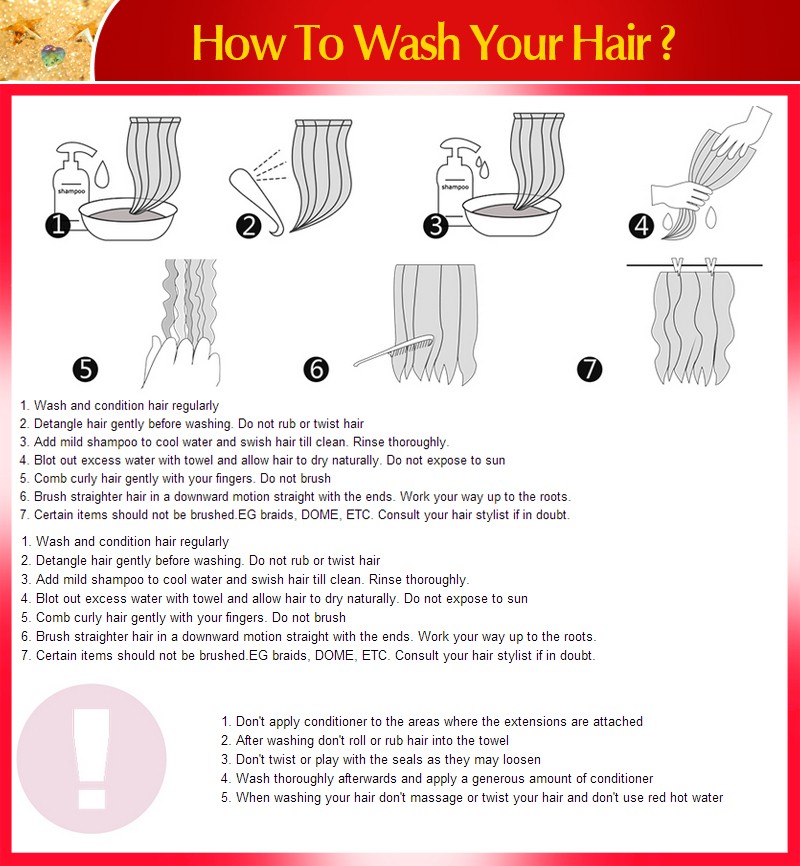 How To Wash Your Hair ?

shampoo

1

2

shampoo

3

4

5

6

7

1. Wash and condition hair regularly
2. Detangle hair gently before washing. Do not rub or twist hair
3. Add mild shampoo to cool water and swish hair till clean. Rinse thoroughly.
4. Blot out excess water with towel and allow hair to dry naturally. Do not expose to sun
5. Comb curly hair gently with your fingers. Do not brush
6. Brush straighter hair in a downward motion straight with the ends. Work your way up to the roots.
7. Certain items should not be brushed.EG braids, DOME, ETC. Consult your hair stylist if in doubt.

1. Wash and condition hair regularly
2. Detangle hair gently before washing. Do not rub or twist hair
3. Add mild shampoo to cool water and swish hair till clean. Rinse thoroughly.
4. Blot out excess water with towel and allow hair to dry naturally. Do not expose to sun
5. Comb curly hair gently with your fingers. Do not brush
6. Brush straighter hair in a downward motion straight with the ends. Work your way up to the roots.
7. Certain items should not be brushed.EG braids, DOME, ETC. Consult your hair stylist if in doubt.

!

1. Don't apply conditioner to the areas where the extensions are attached
2. After washing don't roll or rub hair into the towel
3. Don't twist or play with the seals as they may loosen
4. Wash thoroughly afterwards and apply a generous amount of conditioner
5. When washing your hair don't massage or twist your hair and don't use red hot water