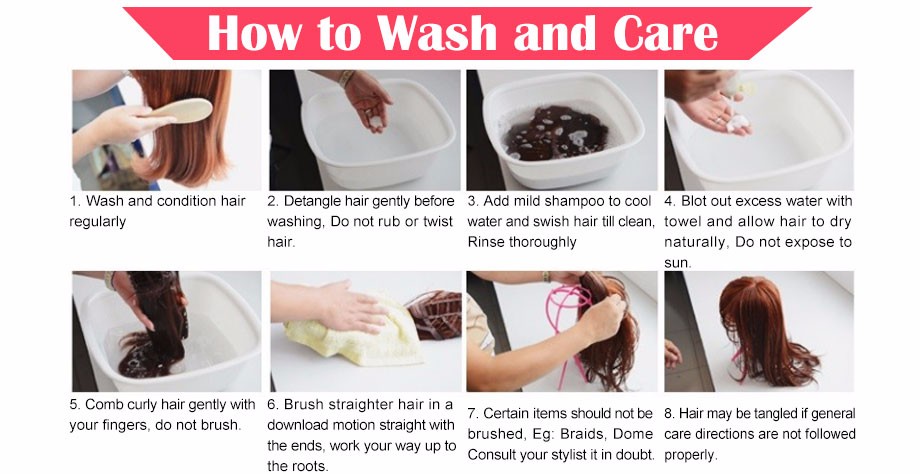 How to Wash and Care

1. Wash and condition hair regularly

2. Detangle hair gently before washing, Do not rub or twist hair.

3. Add mild shampoo to cool water and swish hair till clean, Rinse thoroughly

4. Blot out excess water with towel and allow hair to dry naturally, Do not expose to sun.

5. Comb curly hair gently with your fingers, do not brush.

6. Brush straighter hair in a download motion straight with the ends, work your way up to the roots.

7. Certain items should not be brushed, Eg: Braids, Dome Consult your stylist it in doubt.

8. Hair may be tangled if general care directions are not followed properly.