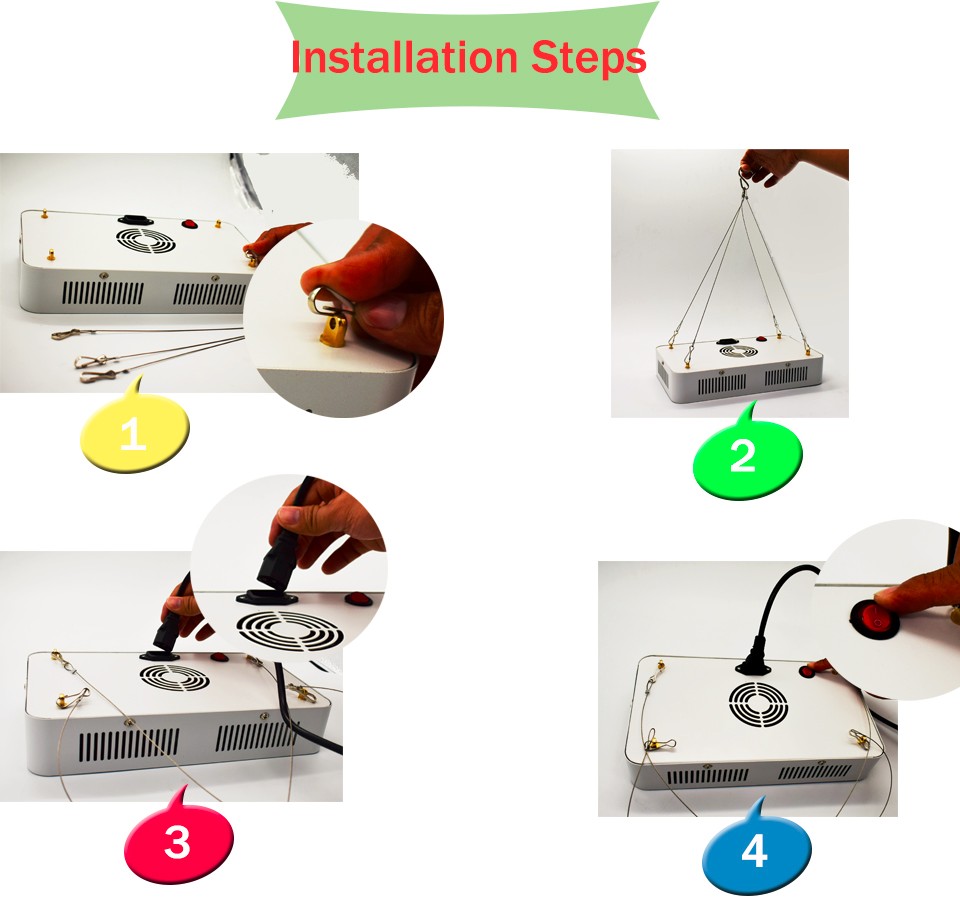 Installation Steps

1

2

3

4