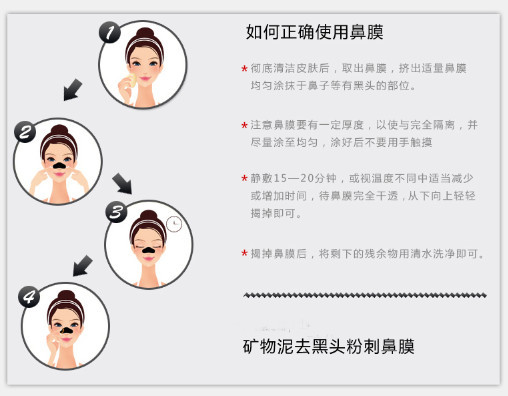 1

2

3

4

如何正确使用鼻膜

* 彻底清洁皮肤后，取出鼻膜，挤出适量鼻膜均匀涂抹于鼻子等有黑头的部位。

* 注意鼻膜要有一定厚度，以使与完全隔离，并尽量涂至均匀，涂好后不要用手触摸

* 静敷15—20分钟，或视温度不同中适当减少或增加时间，待鼻膜完全干透，从下向上轻轻揭掉即可。

* 揭掉鼻膜后，将剩下的残余物用清水洗净即可。

矿物泥去黑头粉刺鼻膜