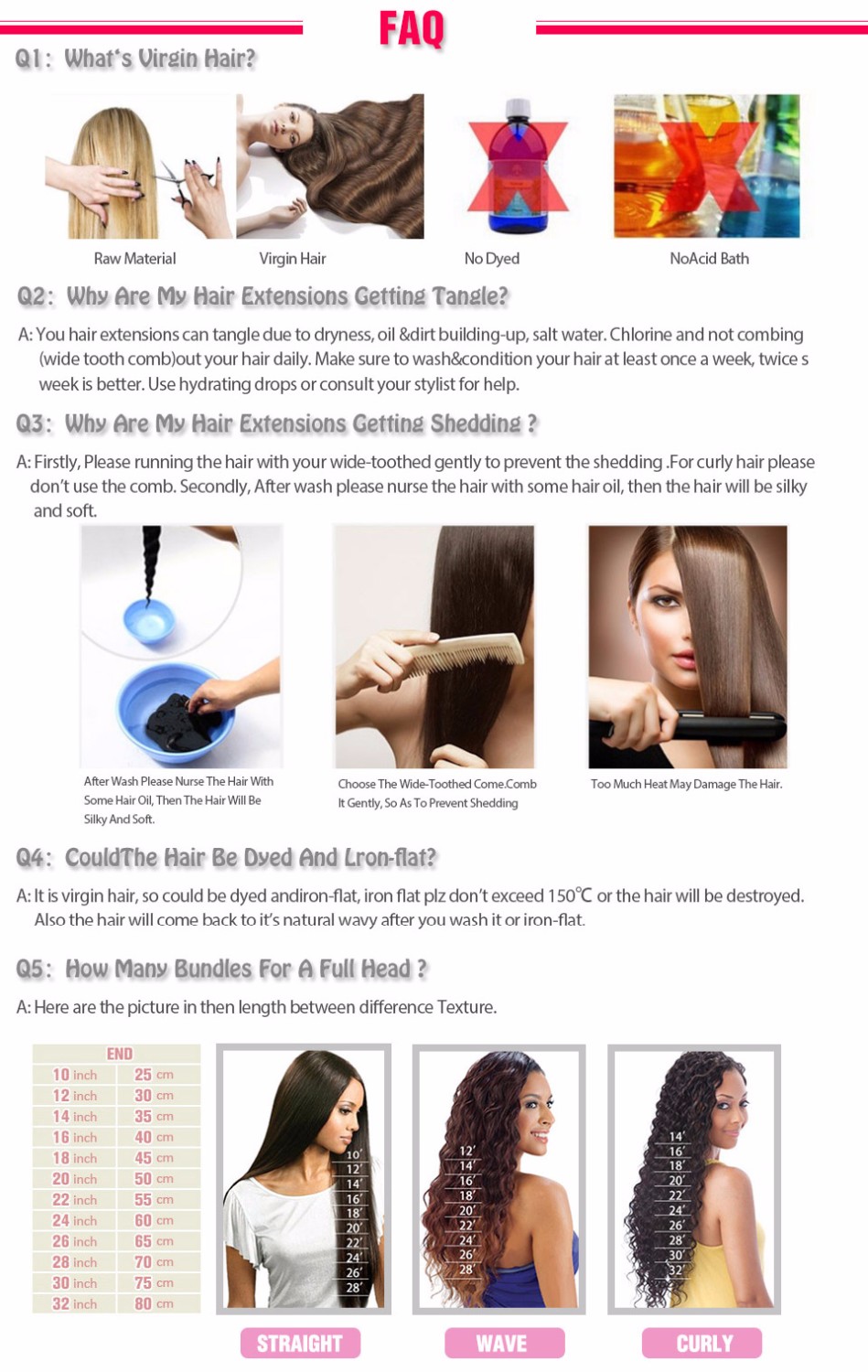 FAQ

Q1: What's Virgin Hair?

Raw Material

Virgin Hair

No Dyed

NoAcid Bath

Q2: Why Are My Hair Extensions Getting Tangle?

A: You hair extensions can tangle due to dryness, oil &dirt building-up, salt water. Chlorine and not combing (wide tooth comb)out your hair daily. Make sure to wash&condition your hair at least once a week, twice s week is better. Use hydrating drops or consult your stylist for help.

Q3: Why Are My Hair Extensions Getting Shedding ?

A: Firstly, Please running the hair with your wide-toothed gently to prevent the shedding .For curly hair please don't use the comb. Secondly, After wash please nurse the hair with some hair oil, then the hair will be silky and soft.

After Wash Please Nurse The Hair With Some Hair Oil, Then The Hair Will Be Silky And Soft.

Choose The Wide-Toothed Come.Comb It Gently, So As To Prevent Shedding

Too Much Heat May Damage The Hair.

Q4: CouldThe Hair Be Dyed And Lron-flat?

A: It is virgin hair, so could be dyed andiron-flat, iron flat plz don't exceed 150℃ or the hair will be destroyed. Also the hair will come back to it's natural wavy after you wash it or iron-flat.

Q5: How Many Bundles For A Full Head ?

A: Here are the picture in then length between difference Texture.

| END | |
|---|---|
| 10 inch | 25 cm |
| 12 inch | 30 cm |
| 14 inch | 35 cm |
| 16 inch | 40 cm |
| 18 inch | 45 cm |
| 20 inch | 50 cm |
| 22 inch | 55 cm |
| 24 inch | 60 cm |
| 26 inch | 65 cm |
| 28 inch | 70 cm |
| 30 inch | 75 cm |
| 32 inch | 80 cm |

10' 12' 14' 16' 18' 20' 22' 24' 26' 28'

STRAIGHT

12' 14' 16' 18' 20' 22' 24' 26' 28'

WAVE

14' 16' 18' 20' 22' 24' 26' 28' 30' 32'

CURLY