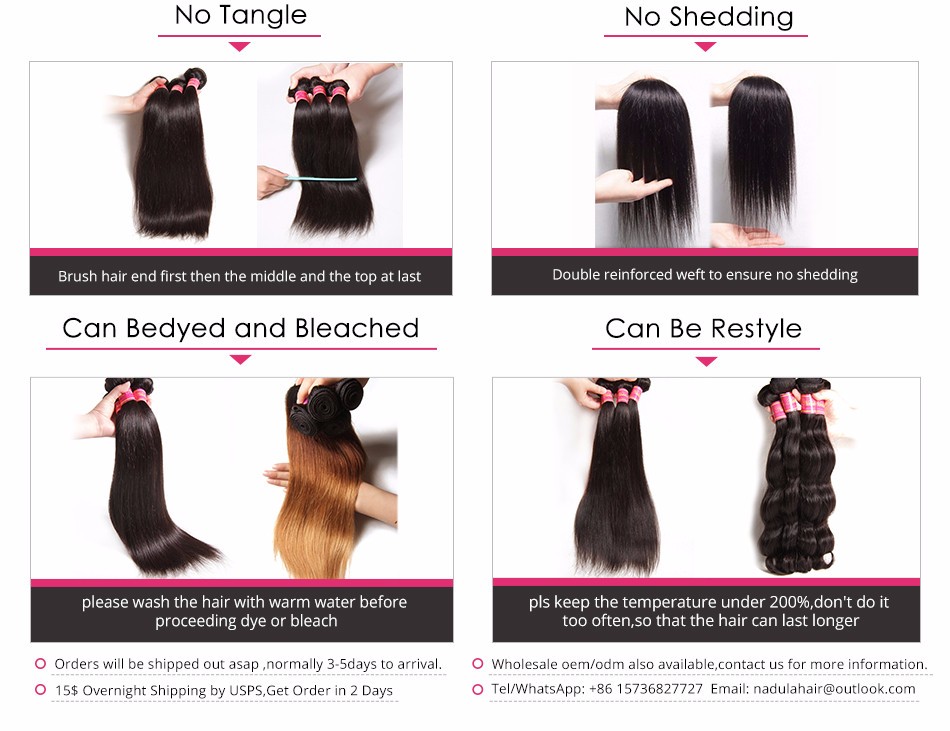 No Tangle

Brush hair end first then the middle and the top at last

No Shedding

Double reinforced weft to ensure no shedding

Can Bedyed and Bleached

please wash the hair with warm water before proceeding dye or bleach

Can Be Restyle

pls keep the temperature under 200%,don't do it too often,so that the hair can last longer

Orders will be shipped out asap ,normally 3-5days to arrival.

15$ Overnight Shipping by USPS,Get Order in 2 Days

Wholesale oem/odm also available,contact us for more information.

Tel/WhatsApp: +86 15736827727 Email: nadulahair@outlook.com