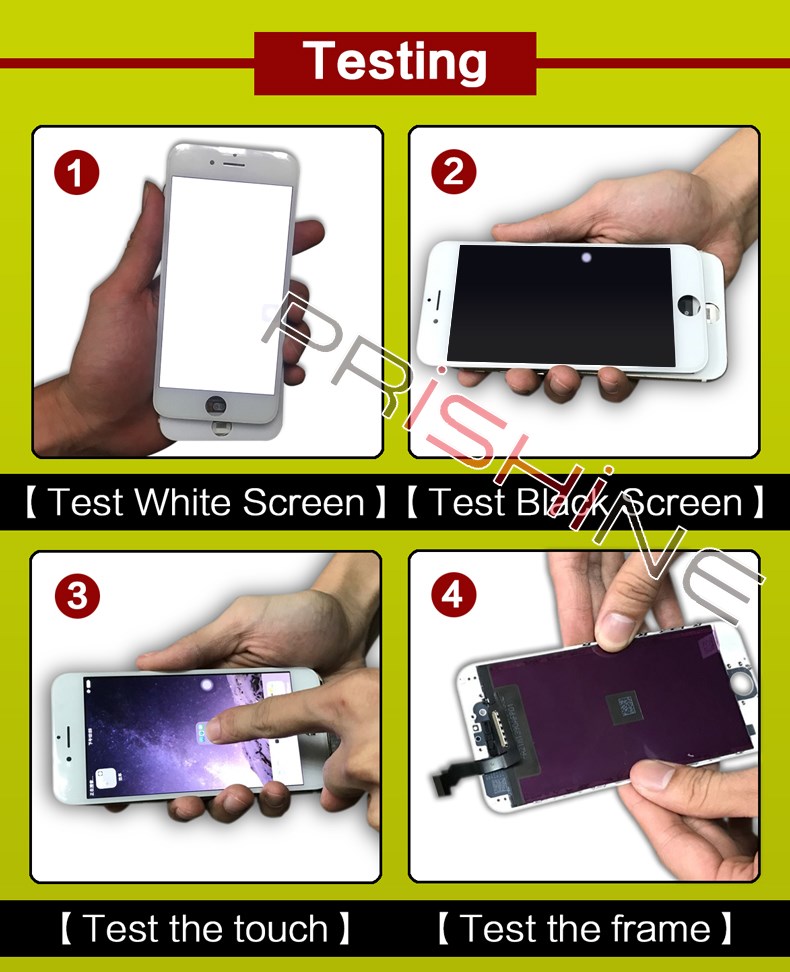 Testing

1

2

PRiSHiNE

【 Test White Screen 】【 Test Black Screen 】

3

4

【 Test the touch 】 【 Test the frame 】