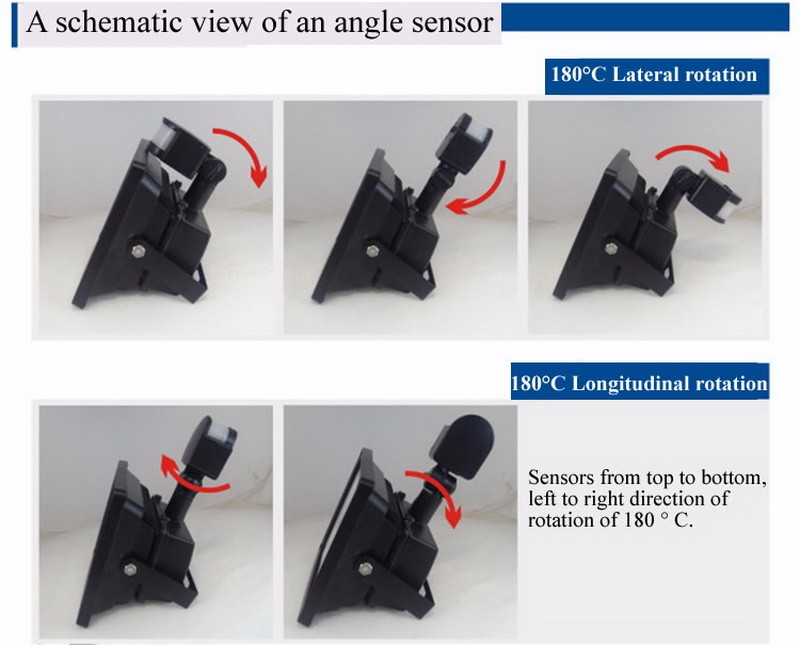 A schematic view of an angle sensor

180°C Lateral rotation

180°C Longitudinal rotation

Sensors from top to bottom, left to right direction of rotation of 180 ° C.