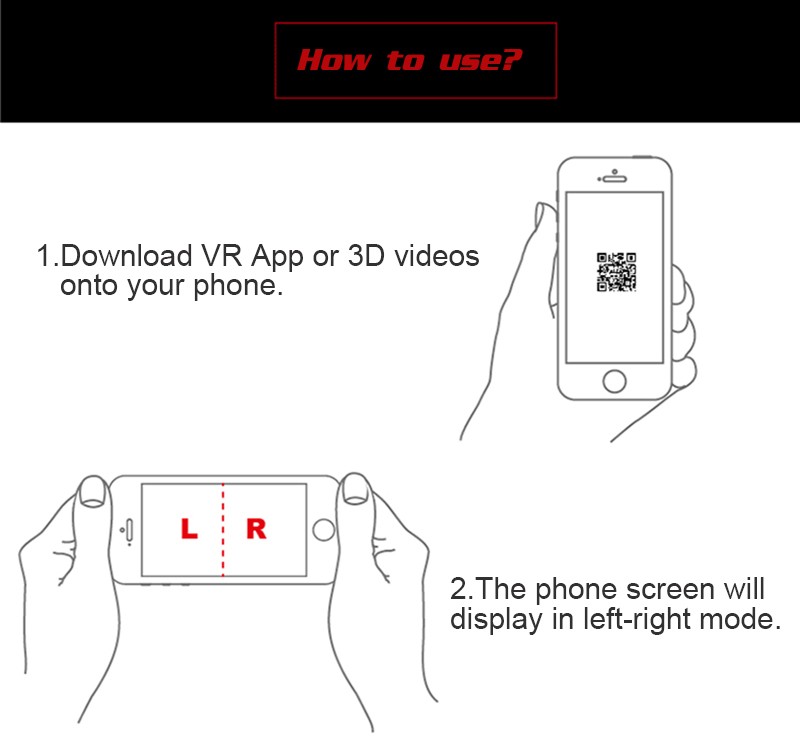 How to use?

1.Download VR App or 3D videos onto your phone.

L R

2.The phone screen will display in left-right mode.