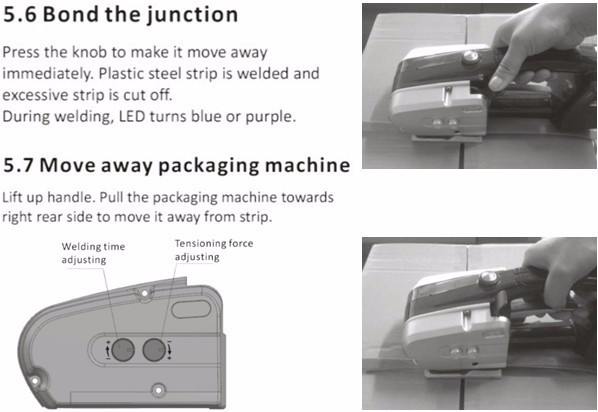 5.6 Bond the junction

Press the knob to make it move away immediately. Plastic steel strip is welded and excessive strip is cut off.
During welding, LED turns blue or purple.

5.7 Move away packaging machine

Lift up handle. Pull the packaging machine towards right rear side to move it away from strip.

Welding time adjusting

Tensioning force adjusting

+

-

-

+