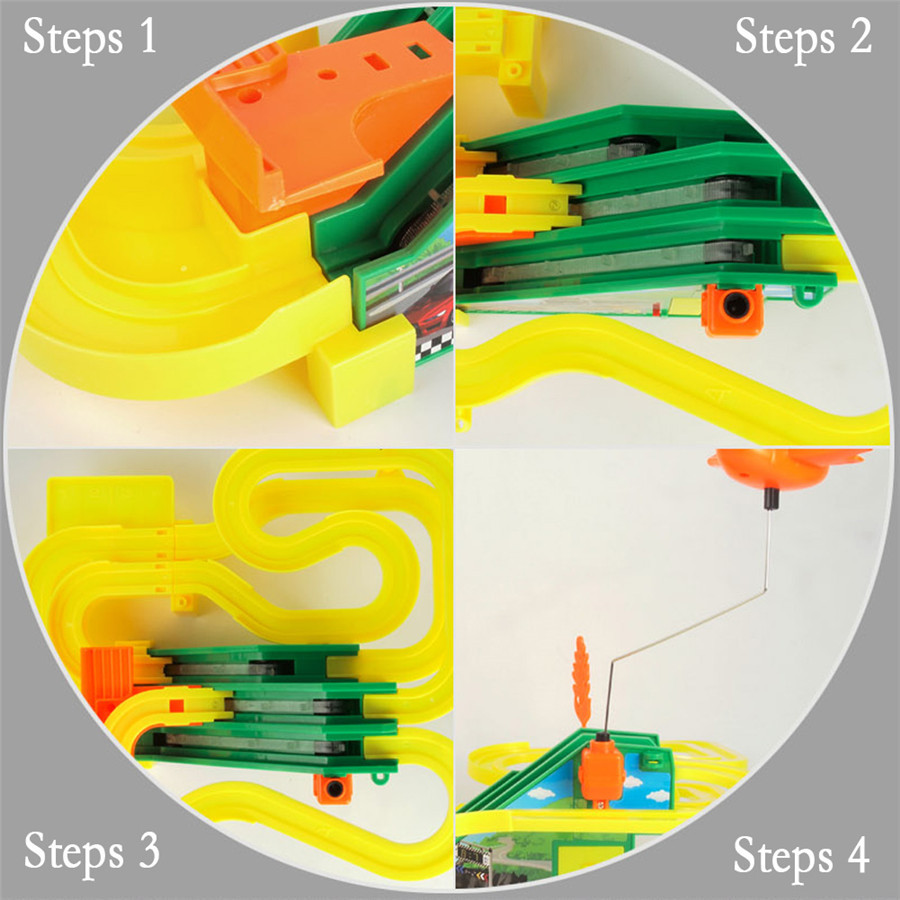 Steps 1

Steps 2

Steps 3

Steps 4