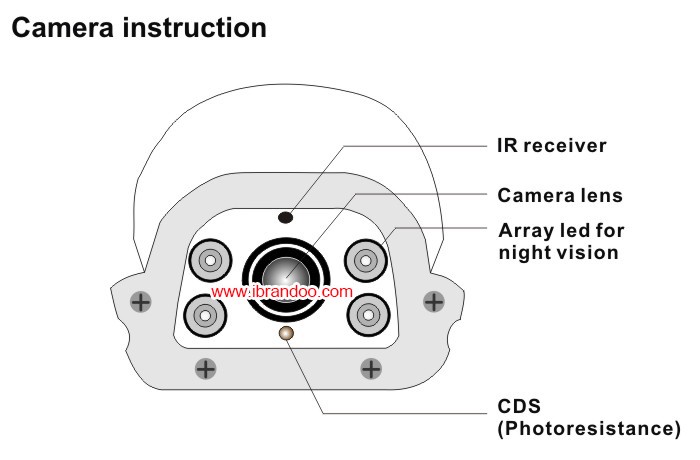 Camera instruction

IR receiver

Camera lens

Array led for night vision

www.ibrandoo.com

CDS (Photoresistance)