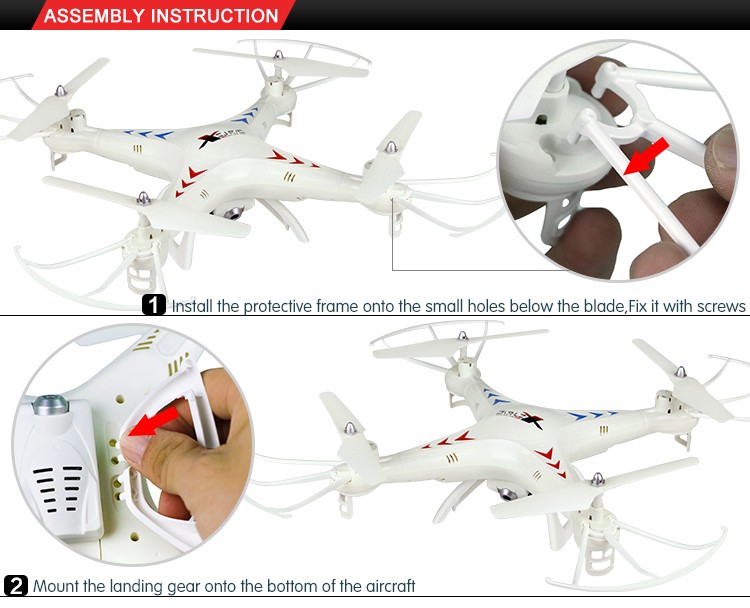 ASSEMBLY INSTRUCTION

1 Install the protective frame onto the small holes below the blade,Fix it with screws

2 Mount the landing gear onto the bottom of the aircraft