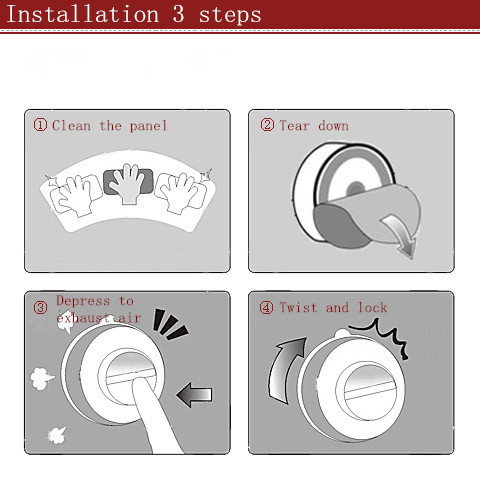 Installation 3 steps

① Clean the panel

② Tear down

③ Depress to exhaust air

④ Twist and lock