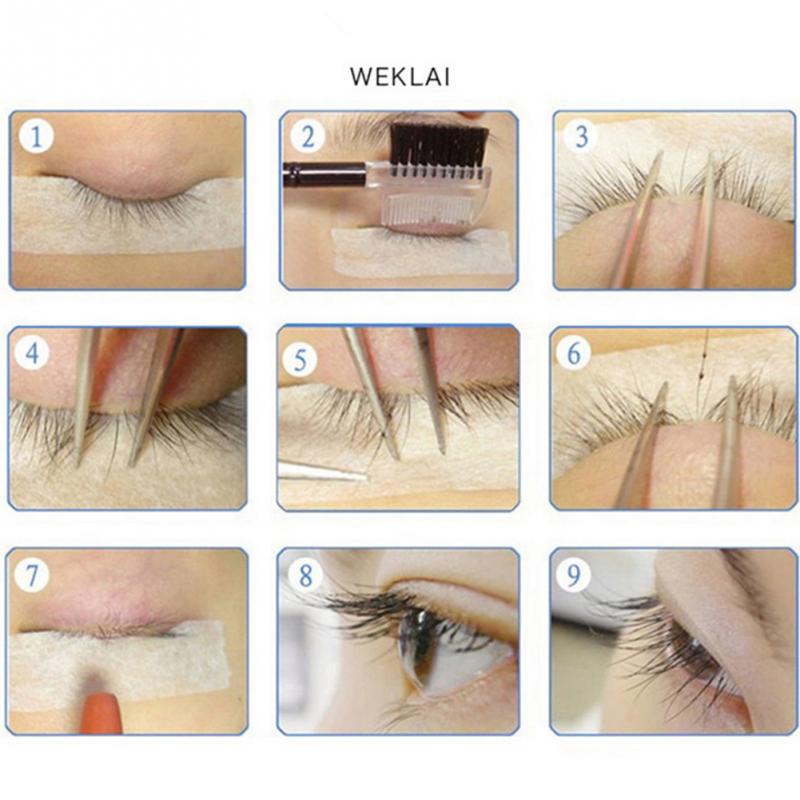 WEKLAI

1

2

3

4

5

6

7

8

9