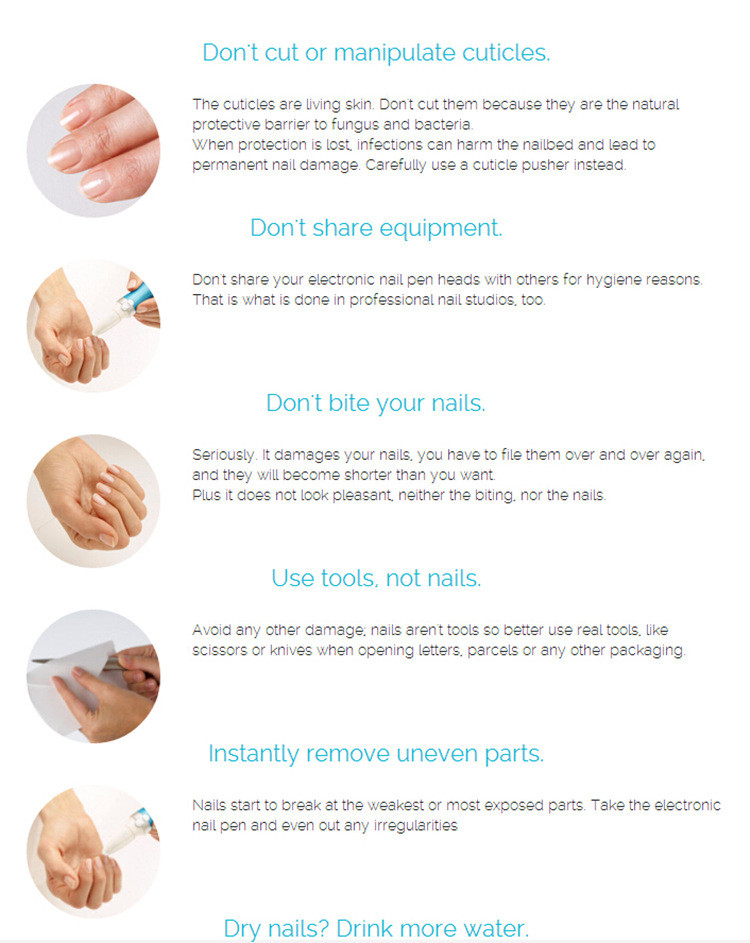 Don't cut or manipulate cuticles.

The cuticles are living skin. Don't cut them because they are the natural protective barrier to fungus and bacteria.
When protection is lost, infections can harm the nailbed and lead to permanent nail damage. Carefully use a cuticle pusher instead.

Don't share equipment.

Don't share your electronic nail pen heads with others for hygiene reasons. That is what is done in professional nail studios, too.

Don't bite your nails.

Seriously. It damages your nails, you have to file them over and over again, and they will become shorter than you want.
Plus it does not look pleasant, neither the biting, nor the nails.

Use tools, not nails.

Avoid any other damage; nails aren't tools so better use real tools, like scissors or knives when opening letters, parcels or any other packaging.

Instantly remove uneven parts.

Nails start to break at the weakest or most exposed parts. Take the electronic nail pen and even out any irregularities

Dry nails? Drink more water.